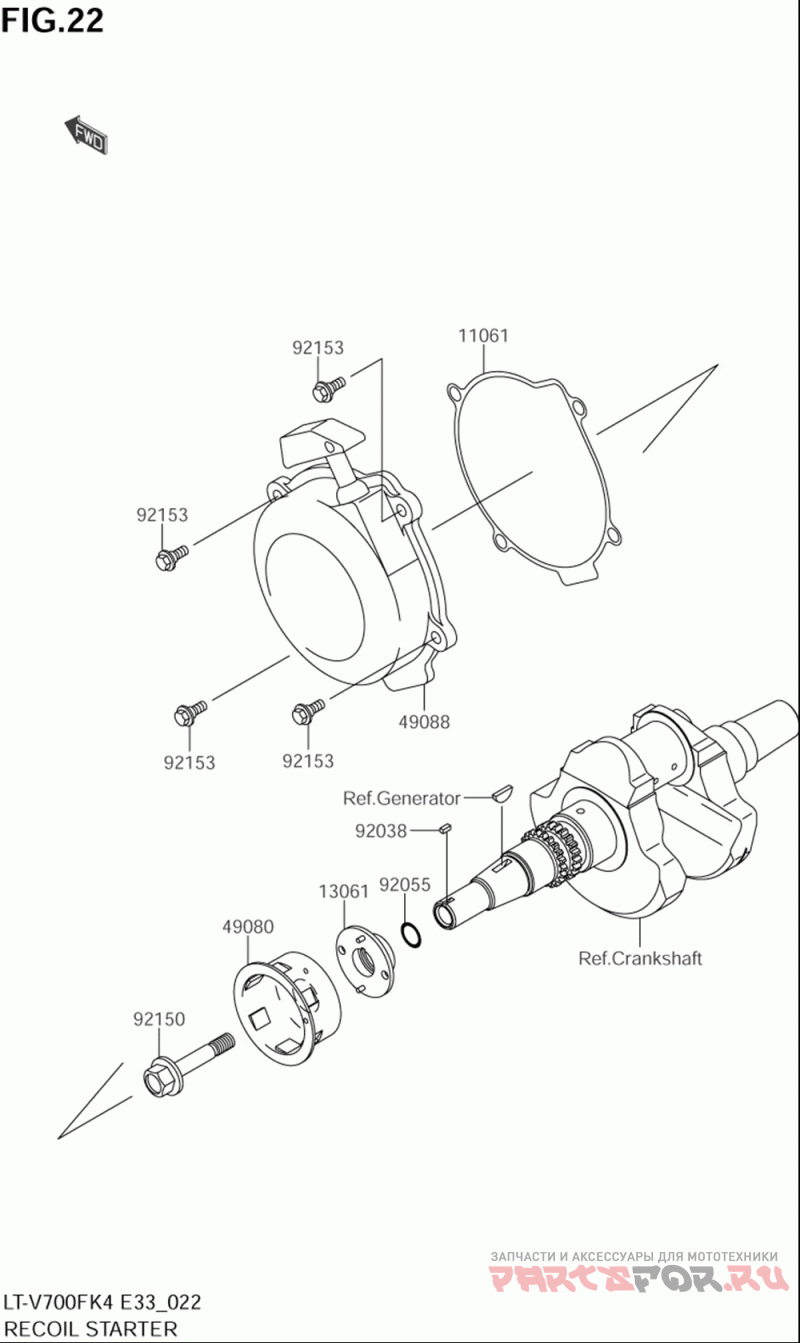 FIG.22

FWD

92153
11061
92153
92153
92153
49088
Ref.Generator
92038
13061
92055
49080
Ref.Crankshaft
92150

ЗАПЧАСТИ И АКСЕССУАРЫ ДЛЯ МОТОТЕХНИКИ
PARTSFOR.RU

LT-V700FK4 E33_022
RECOIL STARTER