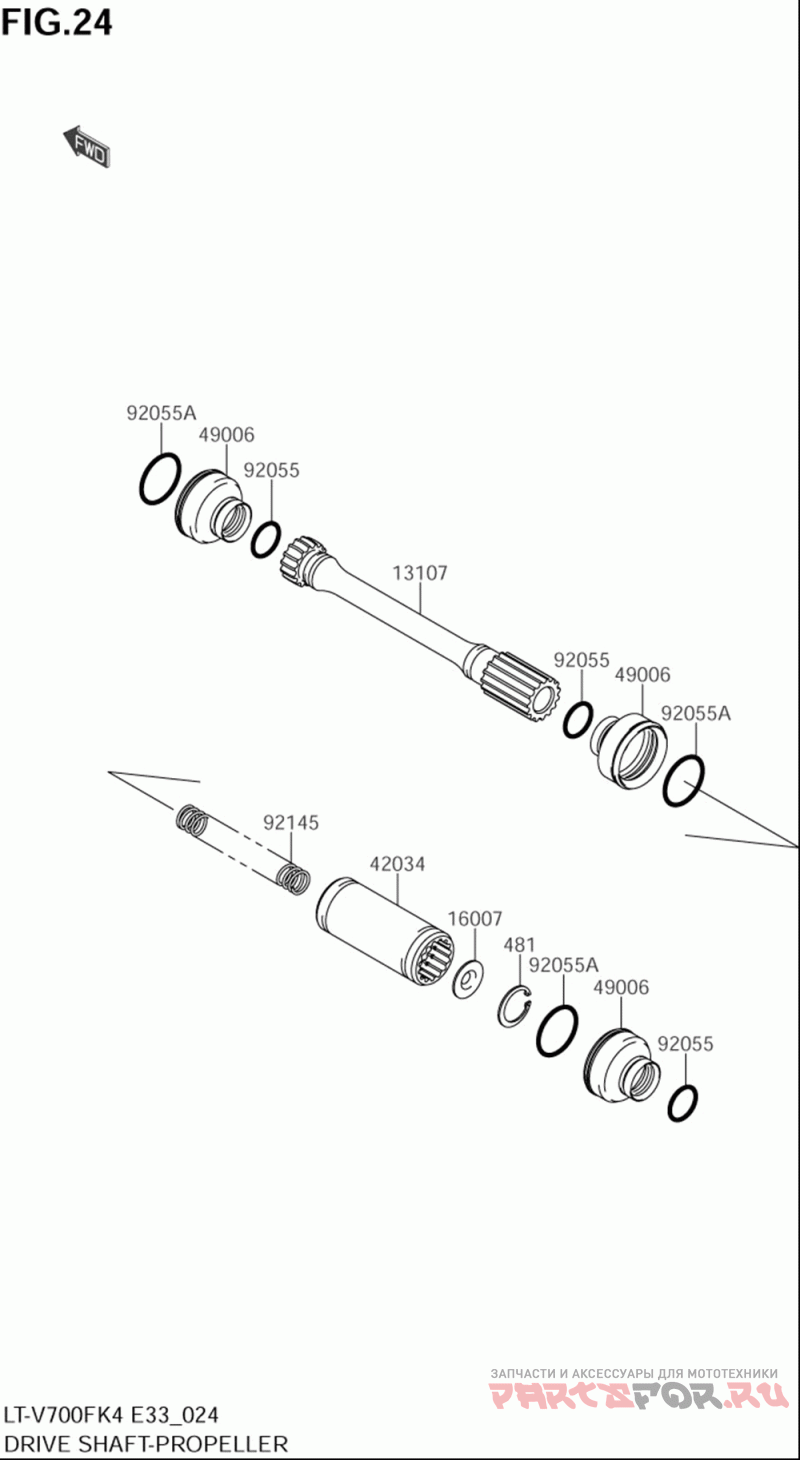 FIG.24

FWD

92055A
49006
92055
13107
92055
49006
92055A

92145
42034
16007
481
92055A
49006
92055

ЗАПЧАСТИ И АКСЕССУАРЫ ДЛЯ МОТОТЕХНИКИ
PARTSFOR.RU

LT-V700FK4 E33_024
DRIVE SHAFT-PROPELLER