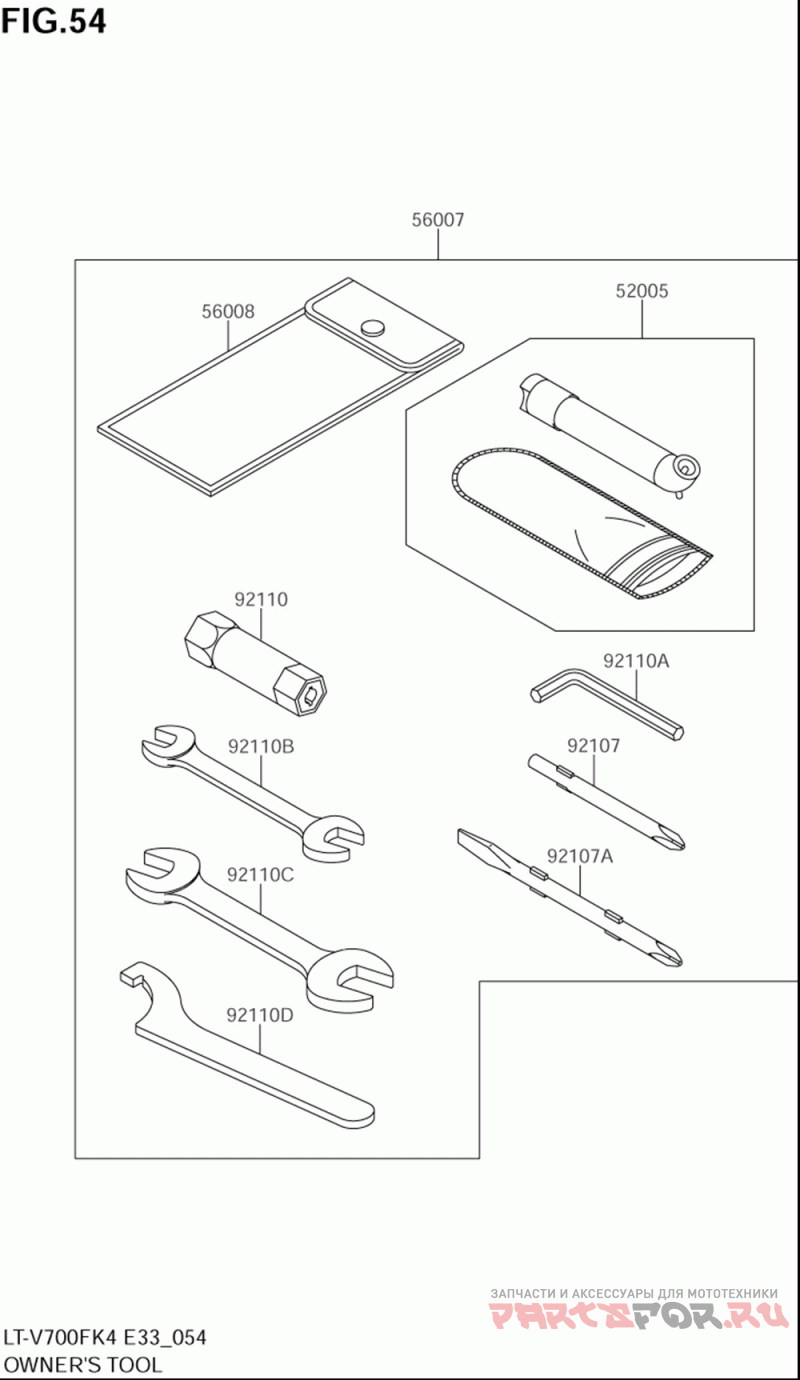 FIG.54

56007

56008

52005

92110

92110A

92110B

92107

92110C

92107A

92110D

ЗАПЧАСТИ И АКСЕССУАРЫ ДЛЯ МОТОТЕХНИКИ
PARTSFOR.RU

LT-V700FK4 E33_054
OWNER'S TOOL