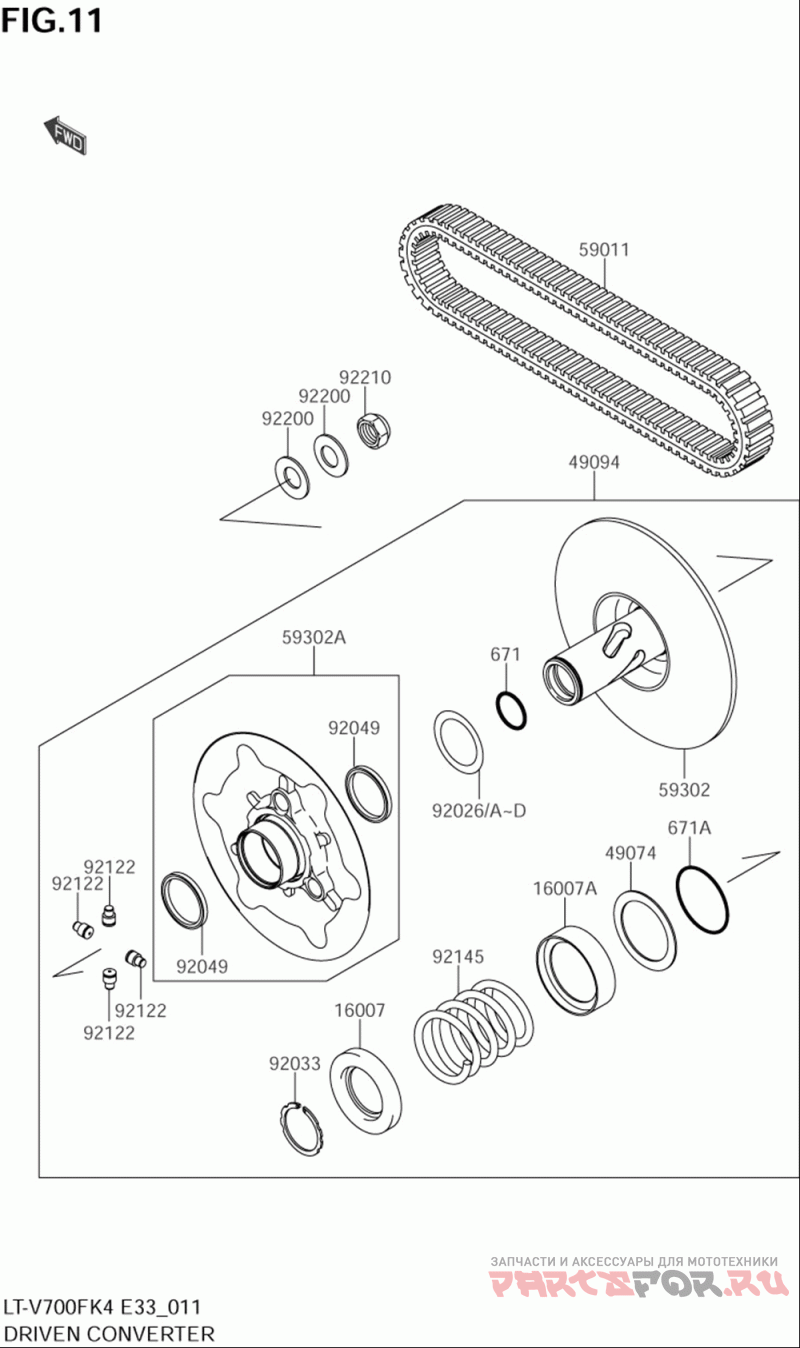 FIG.11

FWD

59011

92210
92200
92200

49094

59302A

671

92049

92026/A~D

59302

671A
49074

16007A

92122
92122

92049

92145

92122
92122

16007

92033

ЗАПЧАСТИ И АКСЕССУАРЫ ДЛЯ МОТОТЕХНИКИ
PARTSFOR.RU

LT-V700FK4 E33_011
DRIVEN CONVERTER