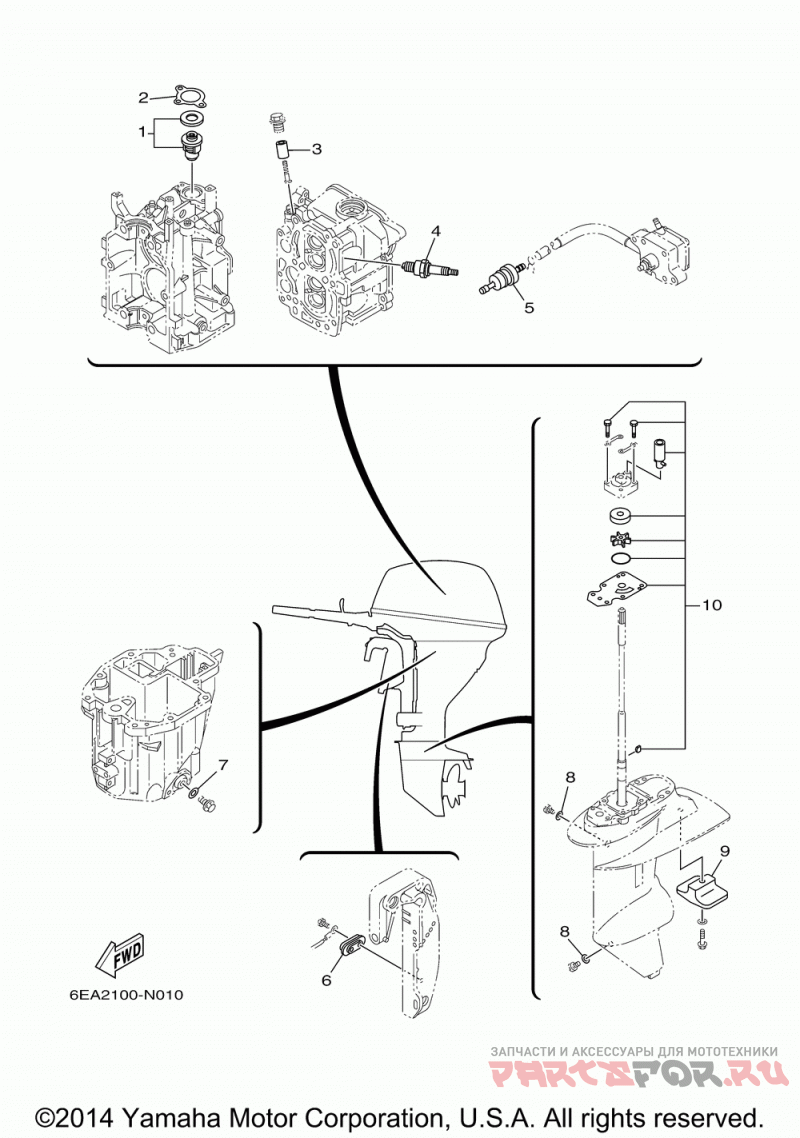 2
1
3
4
5
10
7
8
9
8
6
FWD
6EA2100-N010

ЗАПЧАСТИ И АКСЕССУАРЫ ДЛЯ МОТОТЕХНИКИ
PARTSFOR.RU

©2014 Yamaha Motor Corporation, U.S.A. All rights reserved.