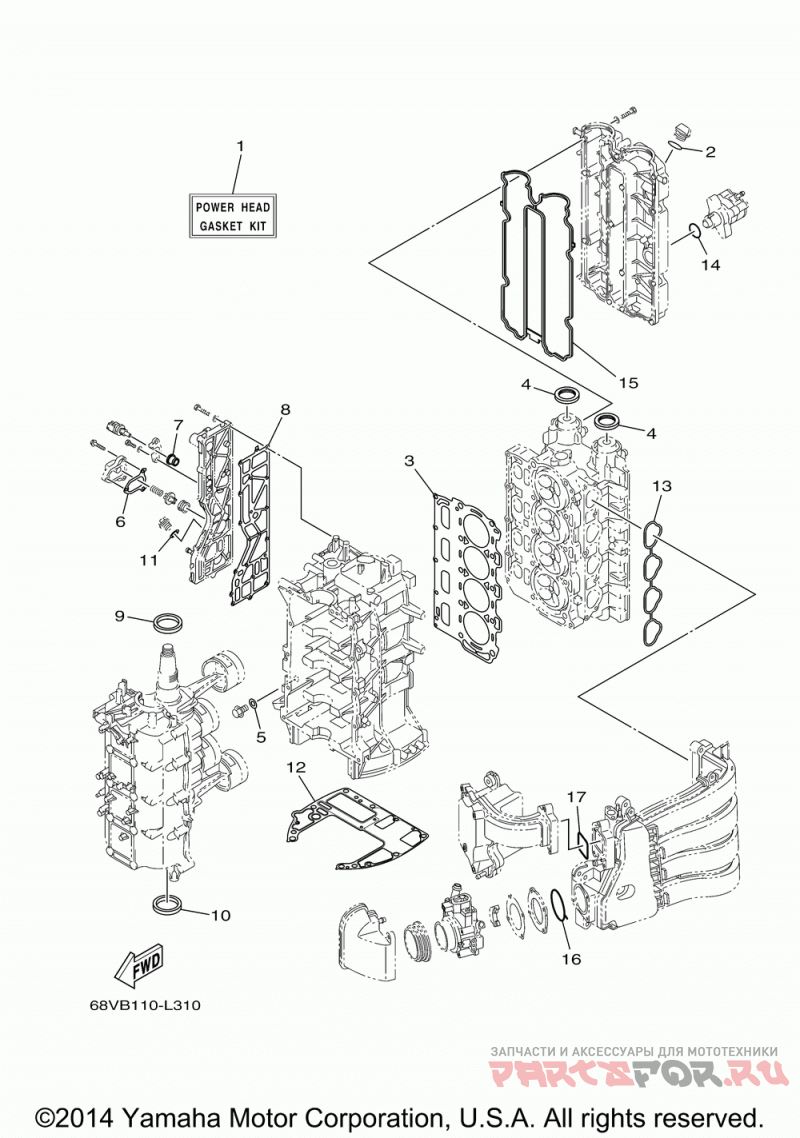 1

POWER HEAD
GASKET KIT

2

14

15

4

4

7

8

3

13

6

11

9

5

12

17

10

16

FWD

68VB110-L310

ЗАПЧАСТИ И АКСЕССУАРЫ ДЛЯ МОТОТЕХНИКИ
PARTSFOR.RU

©2014 Yamaha Motor Corporation, U.S.A. All rights reserved.