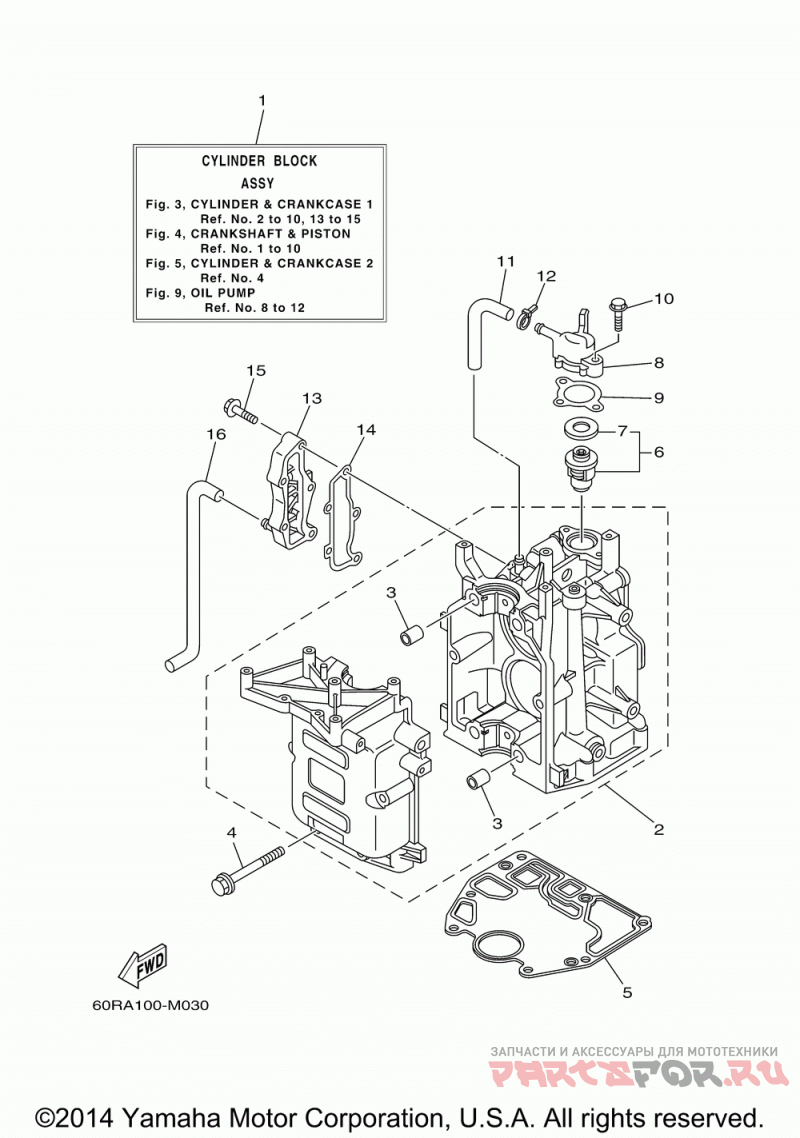 1

CYLINDER BLOCK
ASSY
Fig. 3, CYLINDER & CRANKCASE 1
Ref. No. 2 to 10, 13 to 15
Fig. 4, CRANKSHAFT & PISTON
Ref. No. 1 to 10
Fig. 5, CYLINDER & CRANKCASE 2
Ref. No. 4
Fig. 9, OIL PUMP
Ref. No. 8 to 12

11
12
10
8
9
7
6
15
13
14
16
3
3
2
4
5
FWD

60RA100-M030

ЗАПЧАСТИ И АКСЕССУАРЫ ДЛЯ МОТОТЕХНИКИ
PARTSFOR.RU

©2014 Yamaha Motor Corporation, U.S.A. All rights reserved.