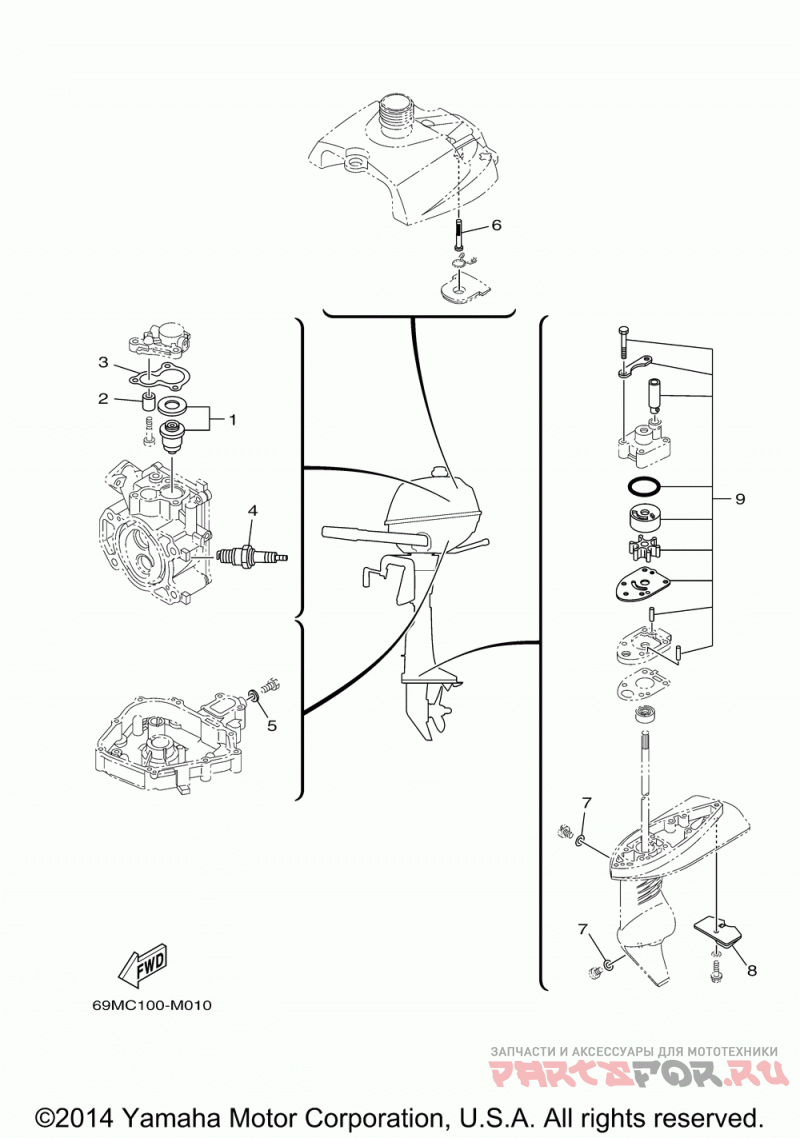 6

3
2
1
4
5

9

7
7
8

FWD

69MC100-M010

ЗАПЧАСТИ И АКСЕССУАРЫ ДЛЯ МОТОТЕХНИКИ
PARTSFOR.RU

©2014 Yamaha Motor Corporation, U.S.A. All rights reserved.