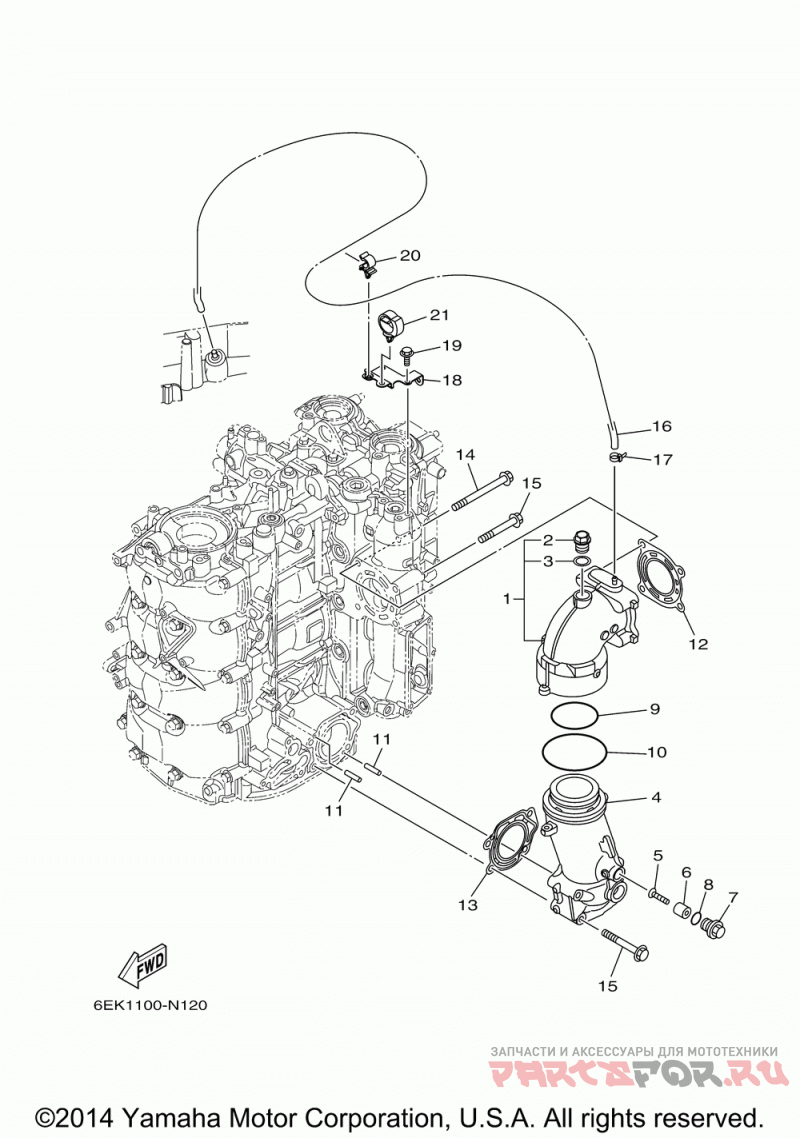 20
21
19
18
16
17
14
15
2
3
1
12
9
10
11
11
4
5
6
8
7
13
15
FWD
6EK1100-N120
ЗАПЧАСТИ И АКСЕССУАРЫ ДЛЯ МОТОТЕХНИКИ
PARTSFOR.RU
©2014 Yamaha Motor Corporation, U.S.A. All rights reserved.