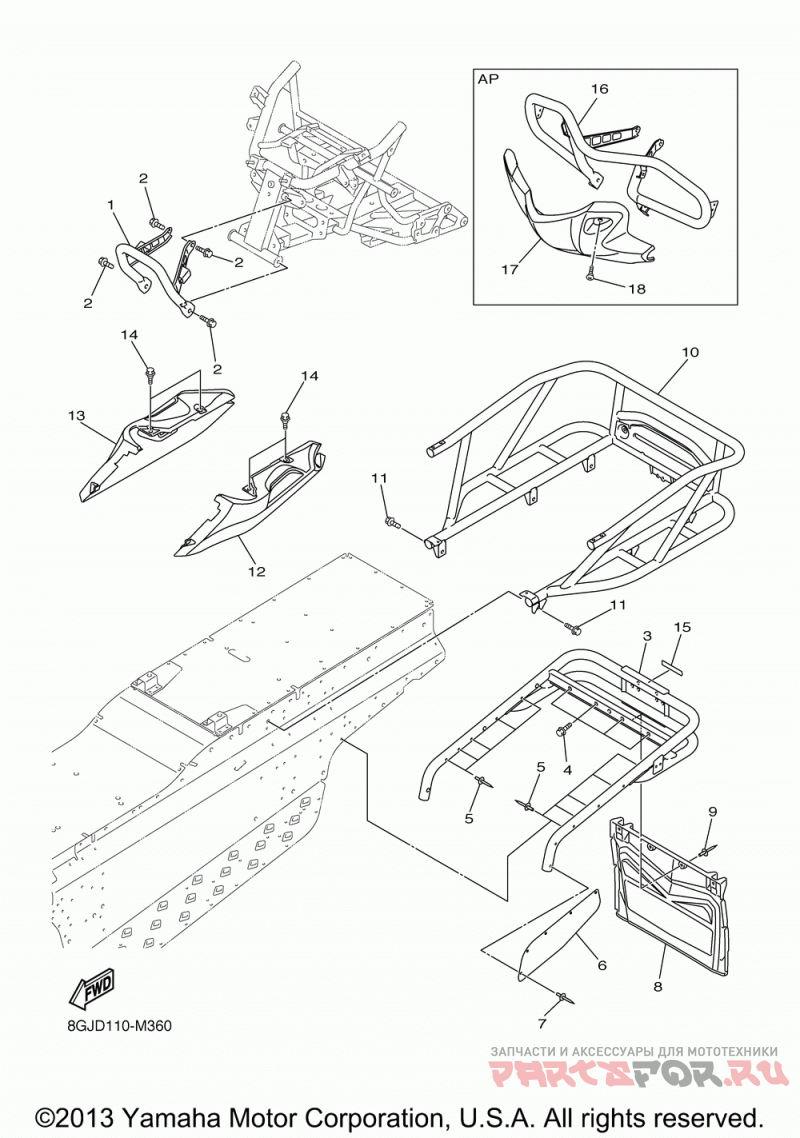 AP
16
17
18
2
1
2
2
2
14
13
14
12
10
11
11
3
15
4
5
5
9
6
8
7
FWD
8GJD110-M360
ЗАПЧАСТИ И АКСЕССУАРЫ ДЛЯ МОТОТЕХНИКИ
PARTSFOR.RU
©2013 Yamaha Motor Corporation, U.S.A. All rights reserved.