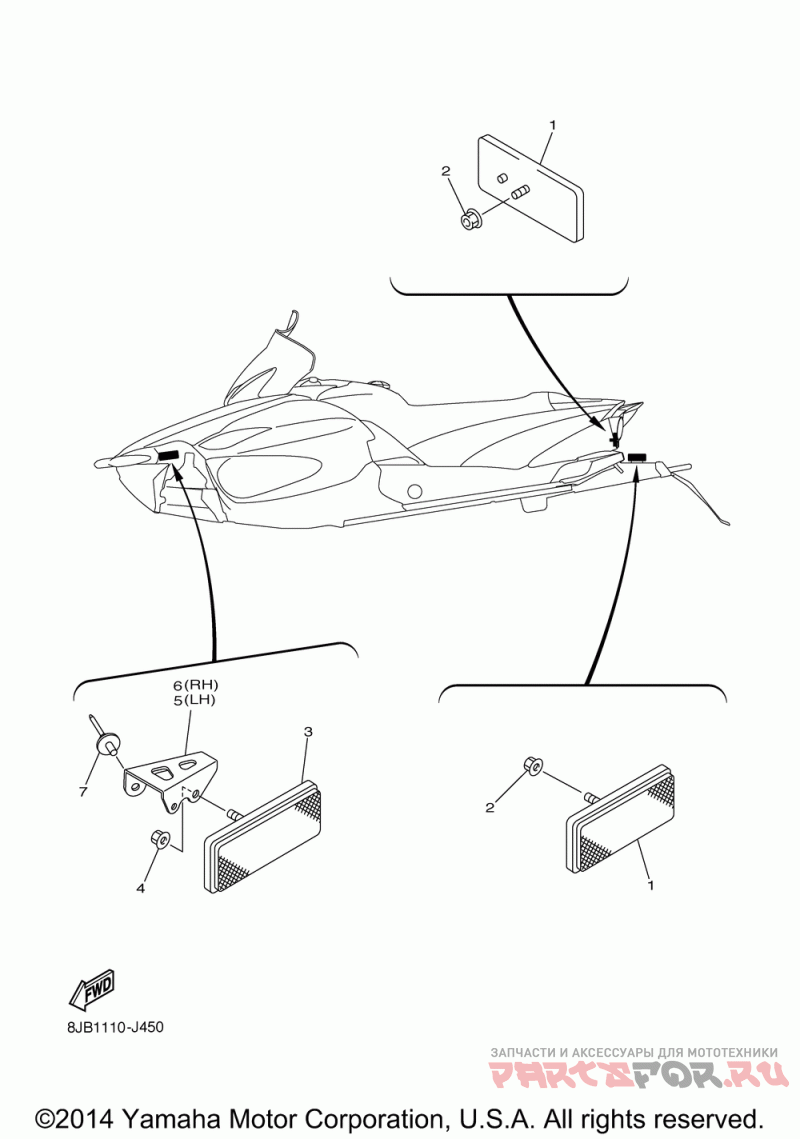 1
2

6(RH)
5(LH)
3
7
4

2
1

FWD

8JB1110-J450

ЗАПЧАСТИ И АКСЕССУАРЫ ДЛЯ МОТОТЕХНИКИ
PARTSFOR.RU

©2014 Yamaha Motor Corporation, U.S.A. All rights reserved.