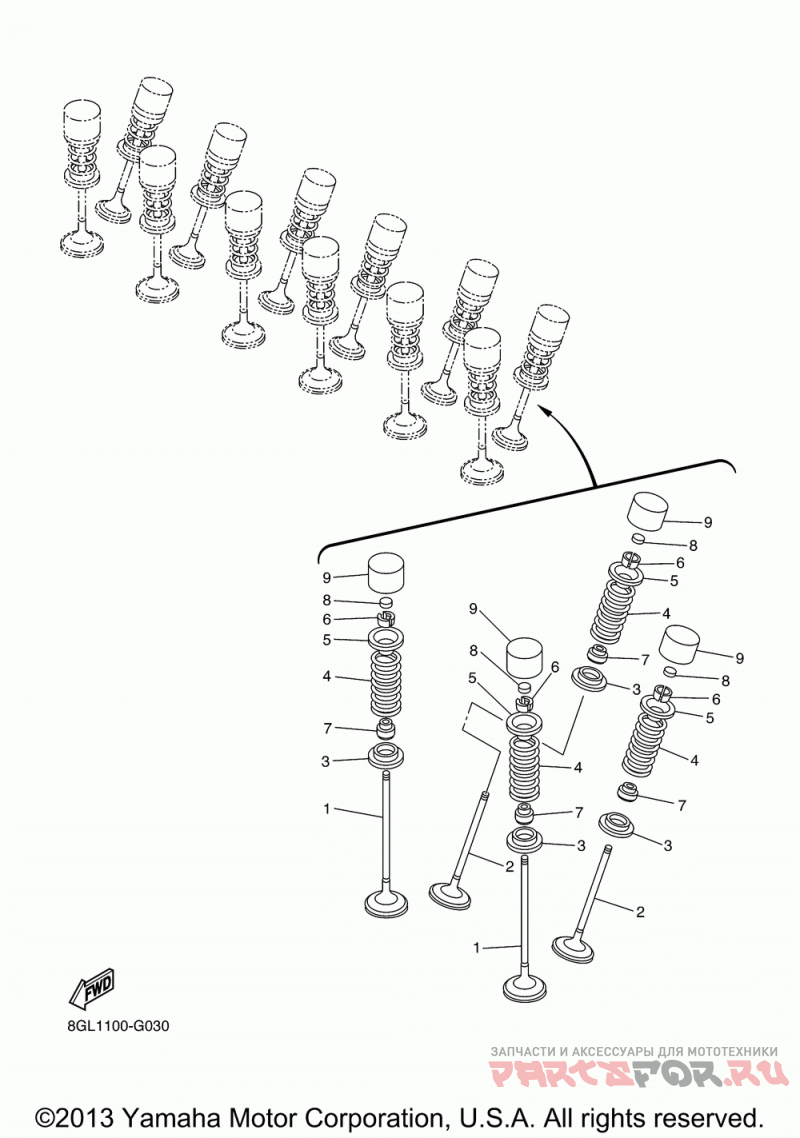 9
8
6
5
4
7
3
1

9
8
6
5
4
7
3
2
1

9
8
6
5
4
7
3

9
8
6
5
4
7
3
2

FWD

8GL1100-G030

ЗАПЧАСТИ И АКСЕССУАРЫ ДЛЯ МОТОТЕХНИКИ
PARTSFOR.RU

©2013 Yamaha Motor Corporation, U.S.A. All rights reserved.