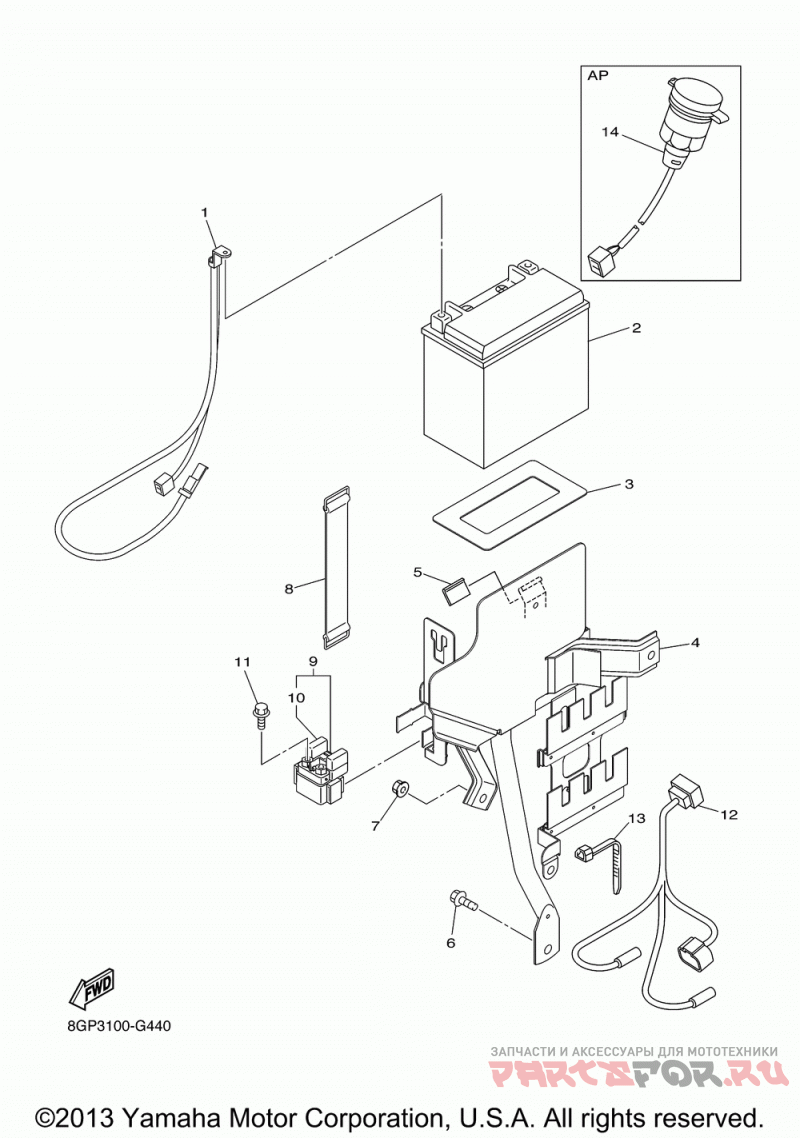 AP

14

1

2

3

5

8

4

11

9

10

7

13

12

6

FWD

8GP3100-G440

ЗАПЧАСТИ И АКСЕССУАРЫ ДЛЯ МОТОТЕХНИКИ
PARTSFOR.RU

©2013 Yamaha Motor Corporation, U.S.A. All rights reserved.