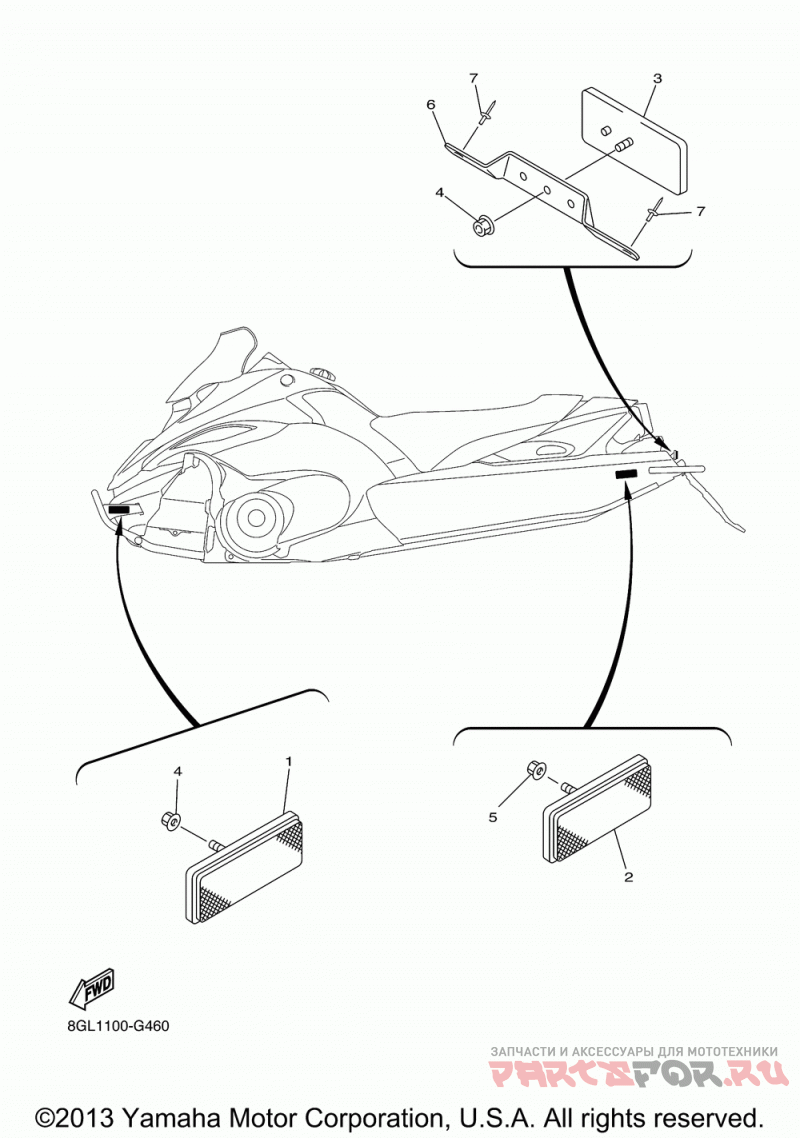 7
3
6
4
7
4
1
5
2
FWD
8GL1100-G460
ЗАПЧАСТИ И АКСЕССУАРЫ ДЛЯ МОТОТЕХНИКИ
PARTSFOR.RU
©2013 Yamaha Motor Corporation, U.S.A. All rights reserved.