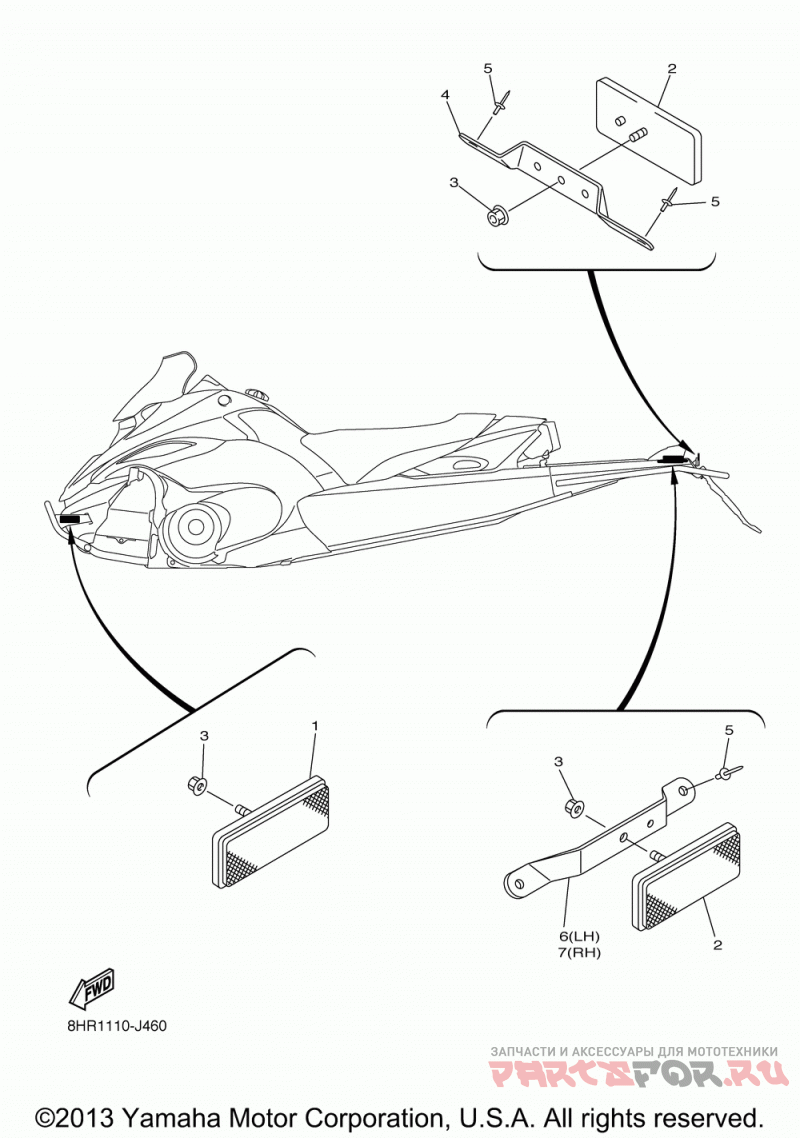 5
2
4
3
5
3
1
3
5
6(LH)
7(RH)
2
FWD
8HR1110-J460
ЗАПЧАСТИ И АКСЕССУАРЫ ДЛЯ МОТОТЕХНИКИ
PARTSFOR.RU
©2013 Yamaha Motor Corporation, U.S.A. All rights reserved.