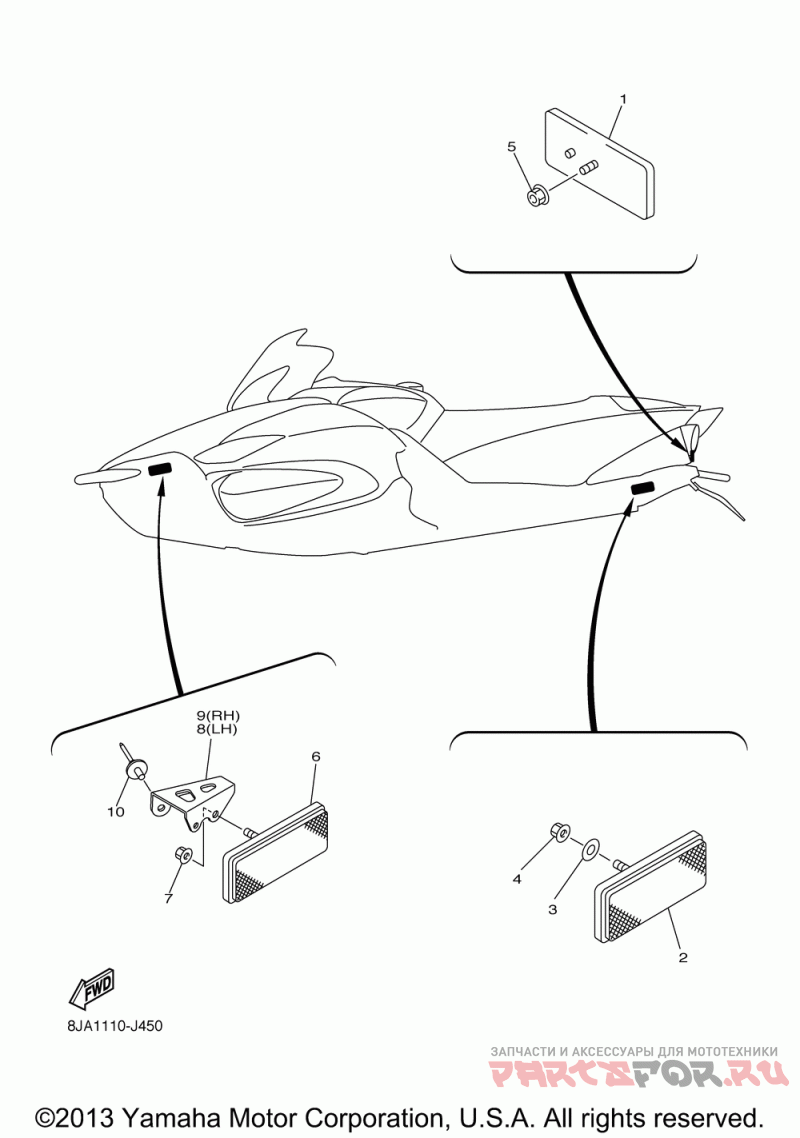 1

5

9(RH)
8(LH)

6

10

7

4

3

2

FWD

8JA1110-J450

ЗАПЧАСТИ И АКСЕССУАРЫ ДЛЯ МОТОТЕХНИКИ
PARTSFOR.RU

©2013 Yamaha Motor Corporation, U.S.A. All rights reserved.