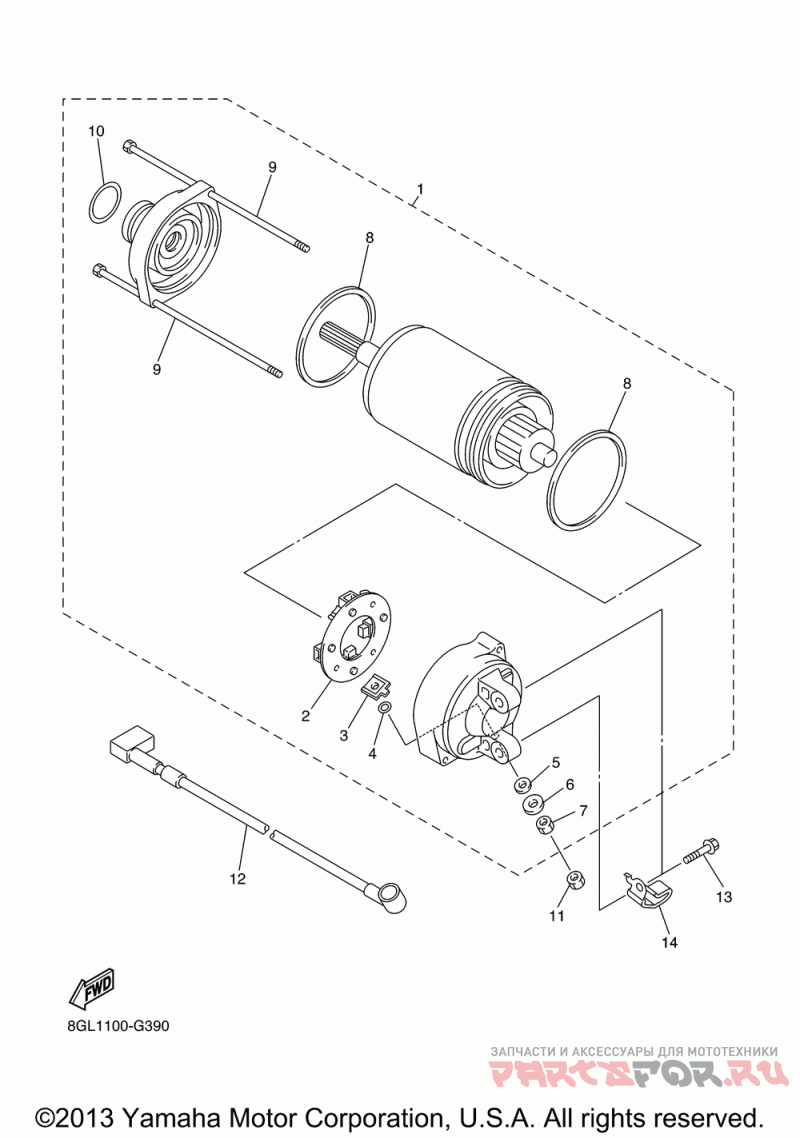 10
9
1
8
9
8
2
3
4
5
6
7
12
11
13
14
FWD
8GL1100-G390
ЗАПЧАСТИ И АКСЕССУАРЫ ДЛЯ МОТОТЕХНИКИ
PARTSFOR.RU
©2013 Yamaha Motor Corporation, U.S.A. All rights reserved.