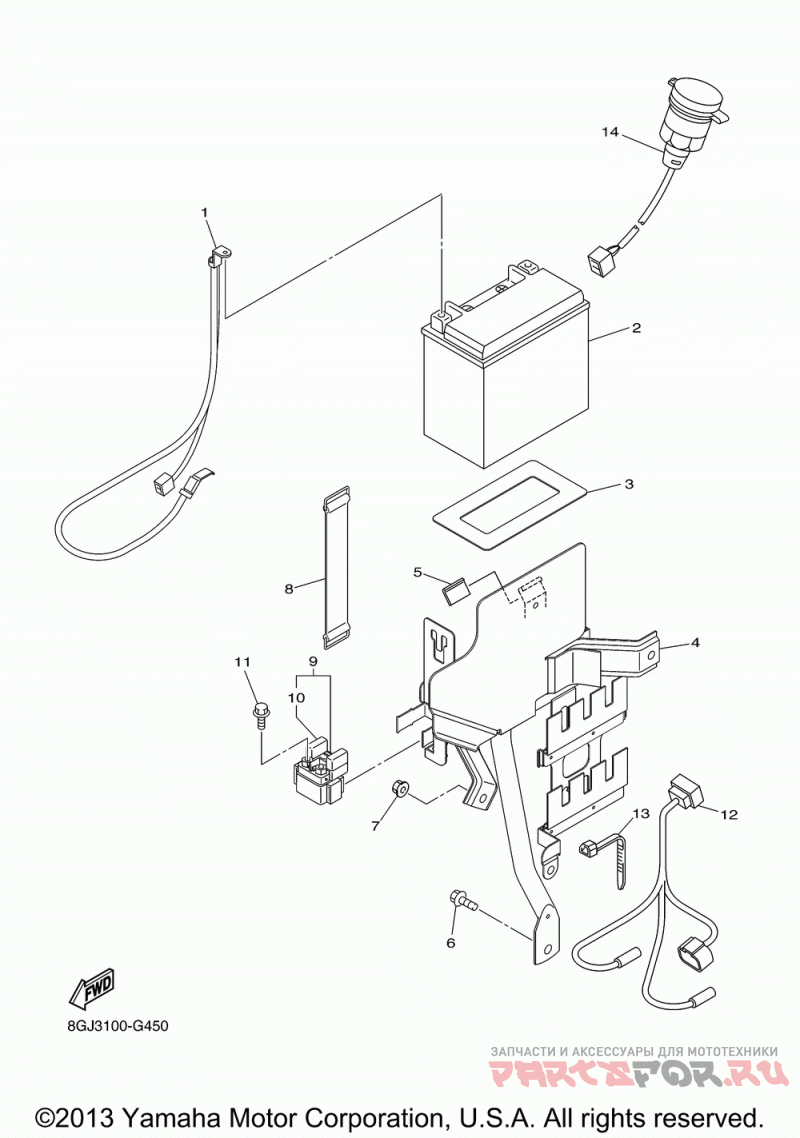 14

1

2

3

5

8

4

11

9

10

7

13

12

6

FWD

8GJ3100-G450

ЗАПЧАСТИ И АКСЕССУАРЫ ДЛЯ МОТОТЕХНИКИ
PARTSFOR.RU

©2013 Yamaha Motor Corporation, U.S.A. All rights reserved.