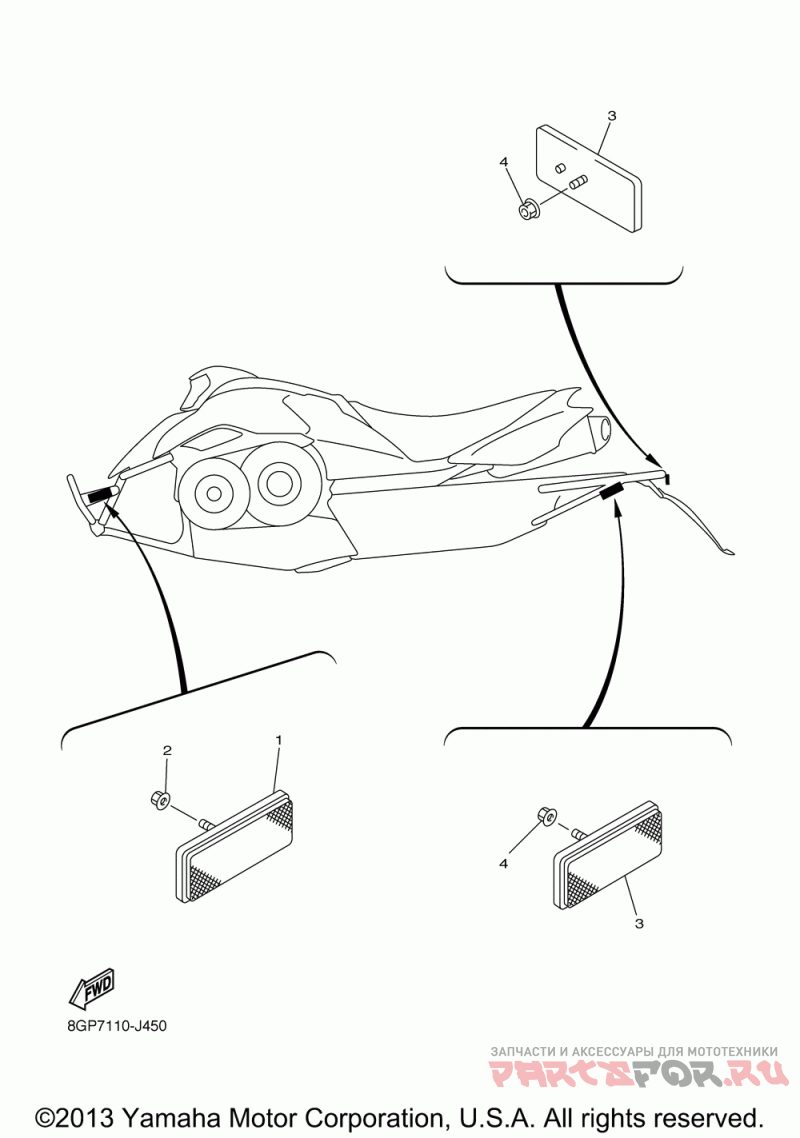 3
4
2
1
4
3
FWD
8GP7110-J450
ЗАПЧАСТИ И АКСЕССУАРЫ ДЛЯ МОТОТЕХНИКИ
PARTSFOR.RU
©2013 Yamaha Motor Corporation, U.S.A. All rights reserved.