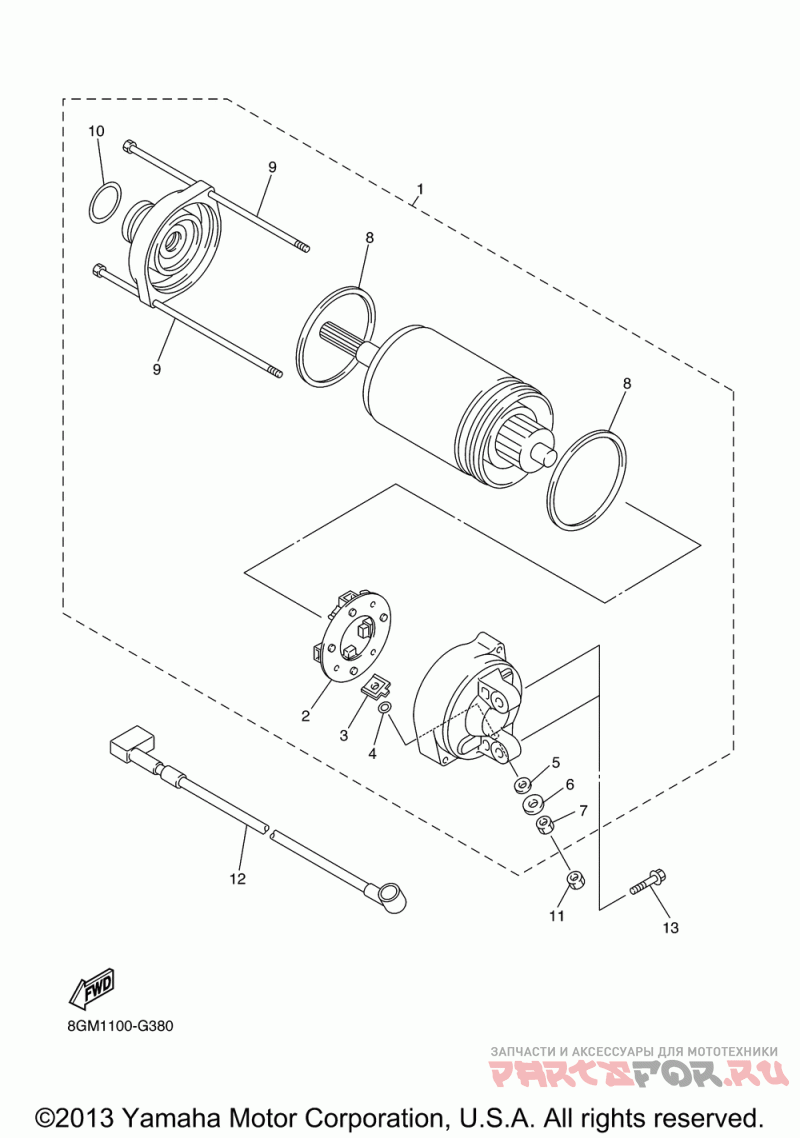 10
9
1
8
9
8
2
3
4
5
6
7
12
11
13
FWD
8GM1100-G380
ЗАПЧАСТИ И АКСЕССУАРЫ ДЛЯ МОТОТЕХНИКИ
PARTSFOR.RU
©2013 Yamaha Motor Corporation, U.S.A. All rights reserved.