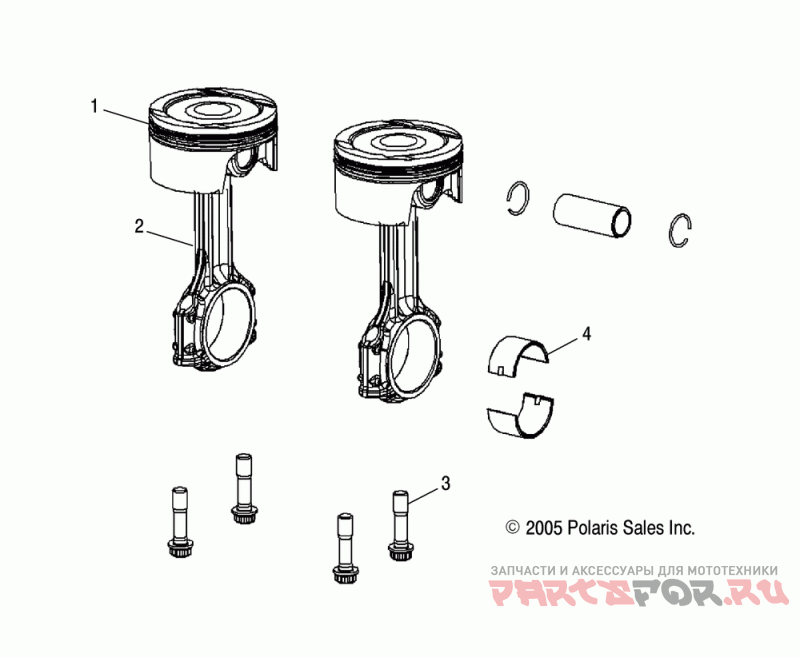 1

2

4

3

© 2005 Polaris Sales Inc.

ЗАПЧАСТИ И АКСЕССУАРЫ ДЛЯ МОТОТЕХНИКИ
PARTSFOR.RU