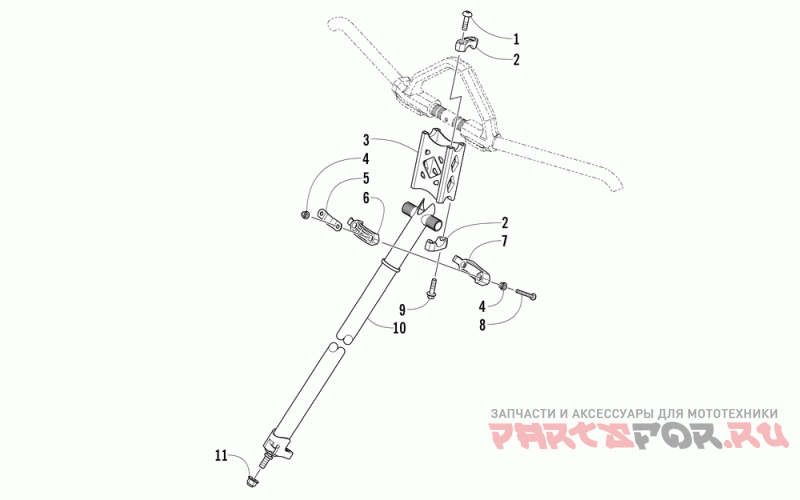 1
2
3
4
5
6
2
7
9
4
8
10
11
ЗАПЧАСТИ И АКСЕССУАРЫ ДЛЯ МОТОТЕХНИКИ
PARTSFOR.RU