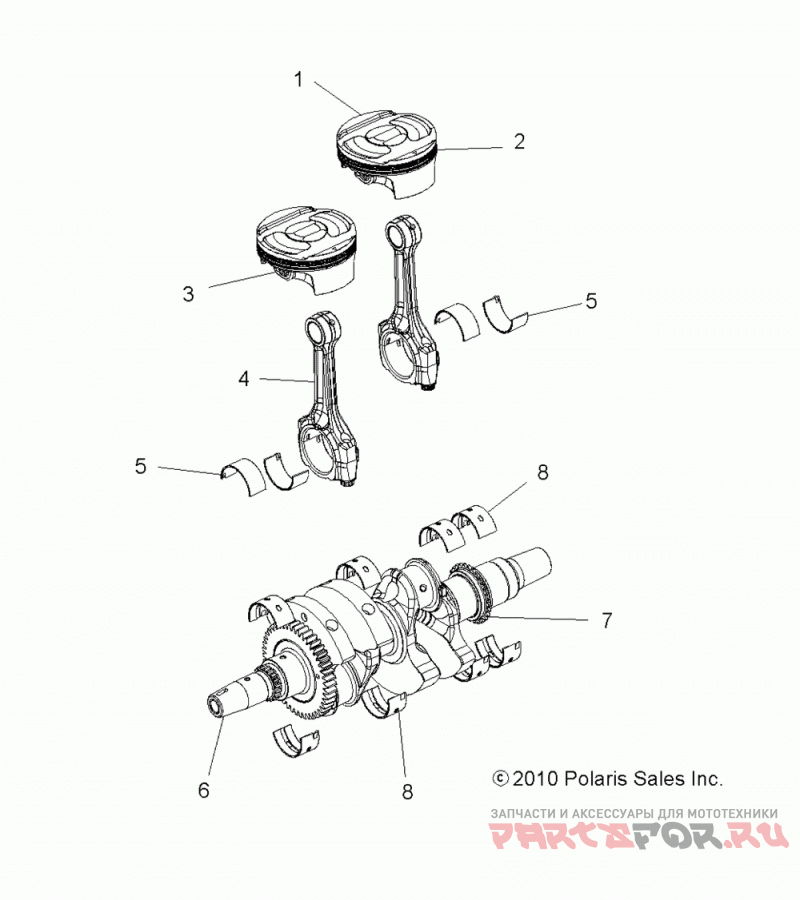 1

2

3

5

4

5

8

7

6

8

© 2010 Polaris Sales Inc.

ЗАПЧАСТИ И АКСЕССУАРЫ ДЛЯ МОТОТЕХНИКИ
PARTSFOR.RU