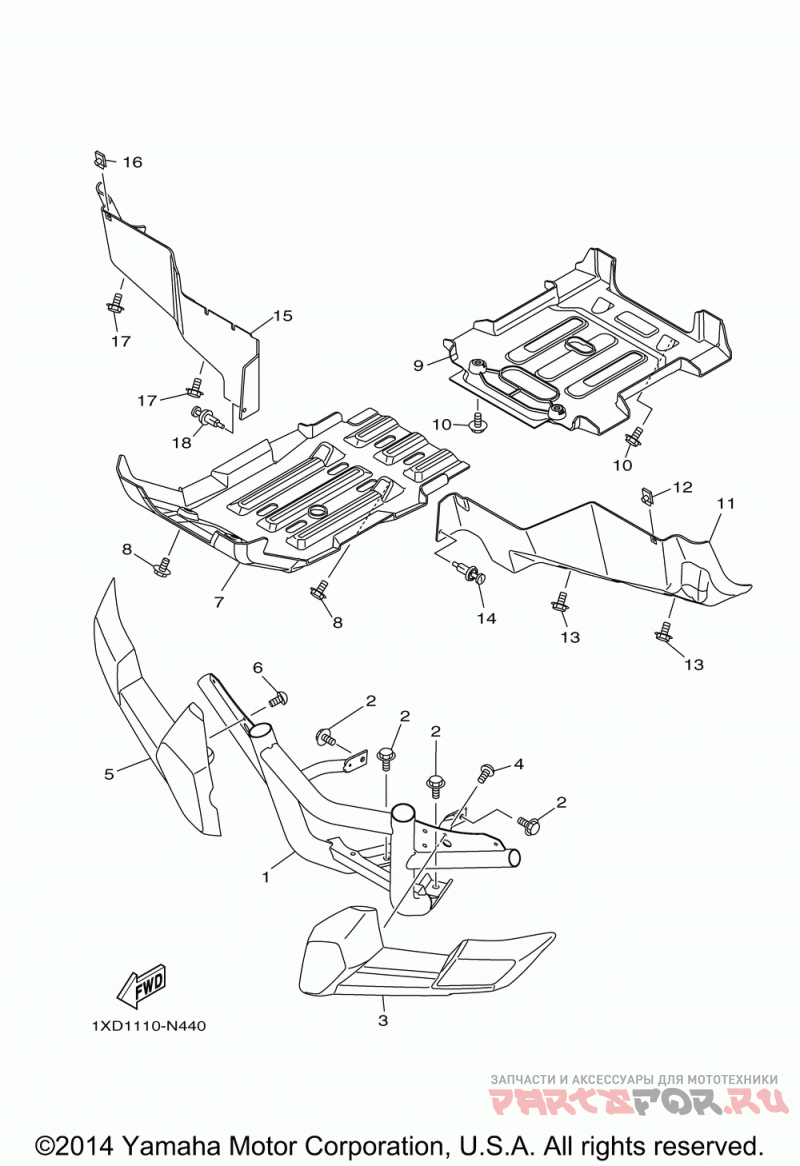 16
15
17
17
18
9
10
10
12
11
8
7
8
14
13
13
6
2
2
2
4
2
5
1
3
FWD
1XD1110-N440
ЗАПЧАСТИ И АКСЕССУАРЫ ДЛЯ МОТОТЕХНИКИ
PARTSFOR.RU
©2014 Yamaha Motor Corporation, U.S.A. All rights reserved.