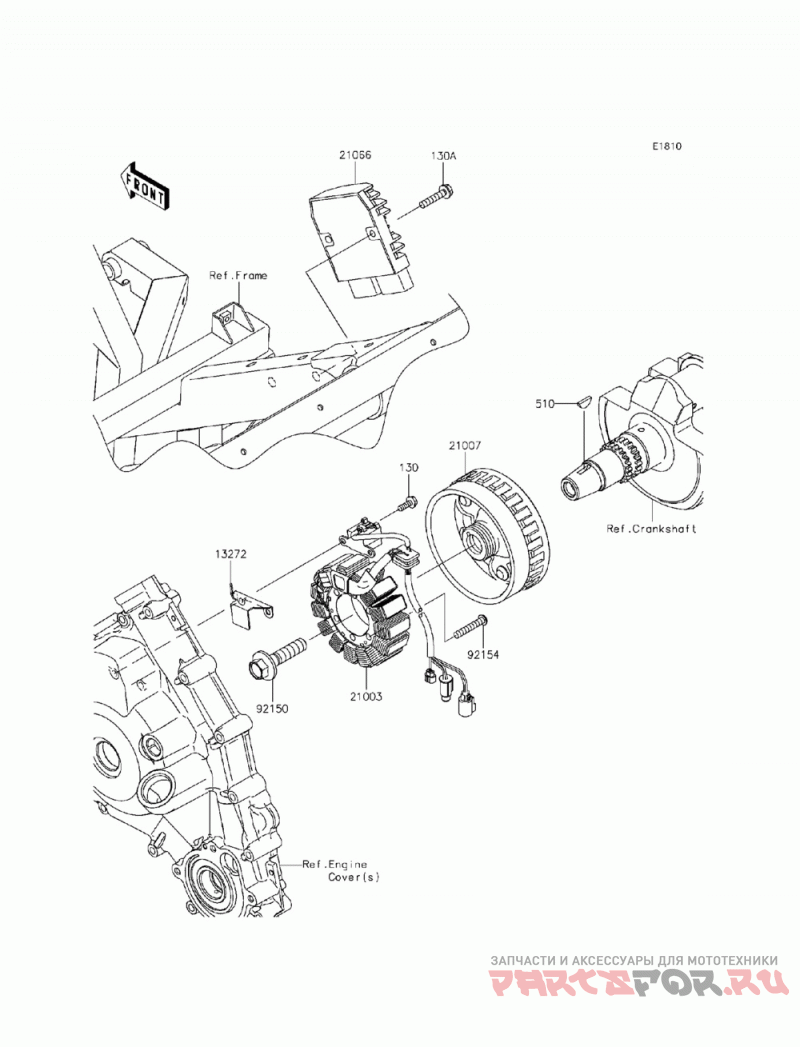 E1810

FRONT

21066

130A

Ref.Frame

510

21007

130

Ref.Crankshaft

13272

92154

92150

21003

Ref.Engine Cover(s)

ЗАПЧАСТИ И АКСЕССУАРЫ ДЛЯ МОТОТЕХНИКИ
PARTSFOR.RU