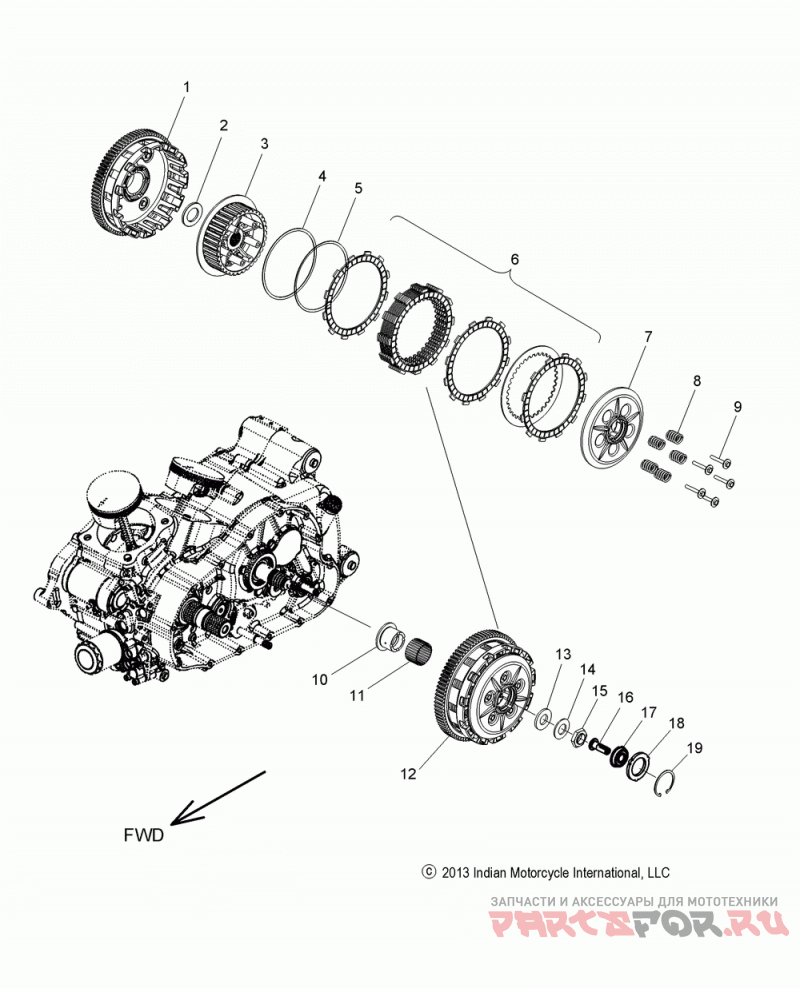 1
2
3
4
5
6
7
8
9
10
11
12
13
14
15
16
17
18
19
FWD
© 2013 Indian Motorcycle International, LLC
ЗАПЧАСТИ И АКСЕССУАРЫ ДЛЯ МОТОТЕХНИКИ
PARTSFOR.RU