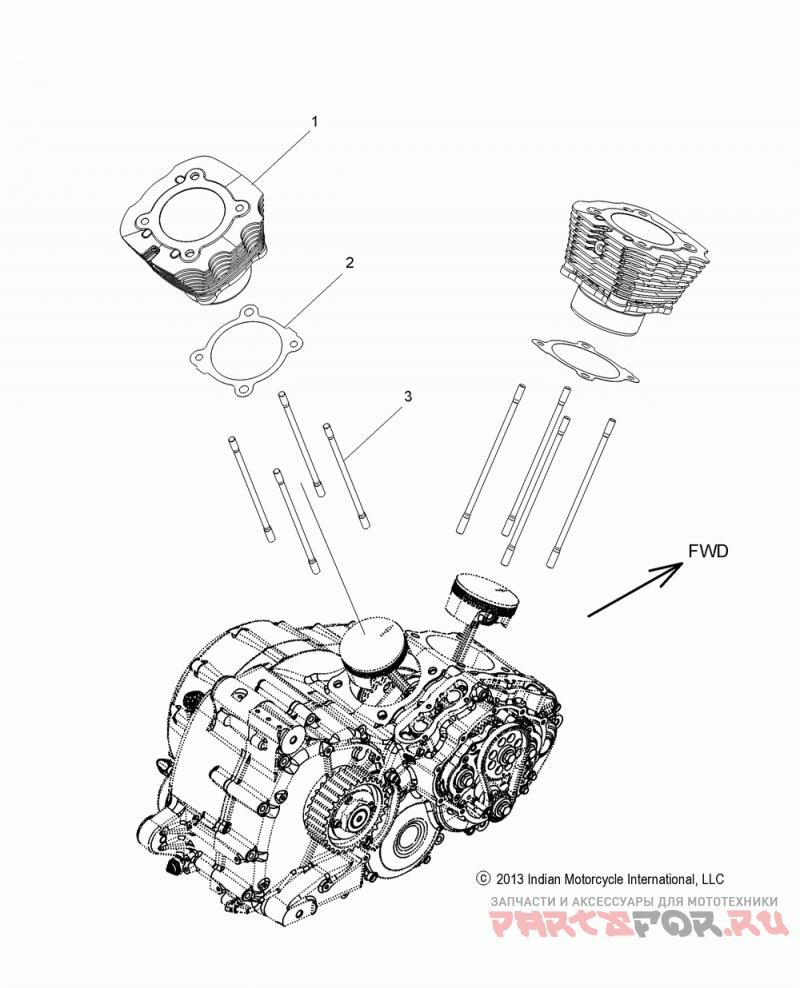 1

2

3

FWD

© 2013 Indian Motorcycle International, LLC

ЗАПЧАСТИ И АКСЕССУАРЫ ДЛЯ МОТОТЕХНИКИ

PARTSFOR.RU