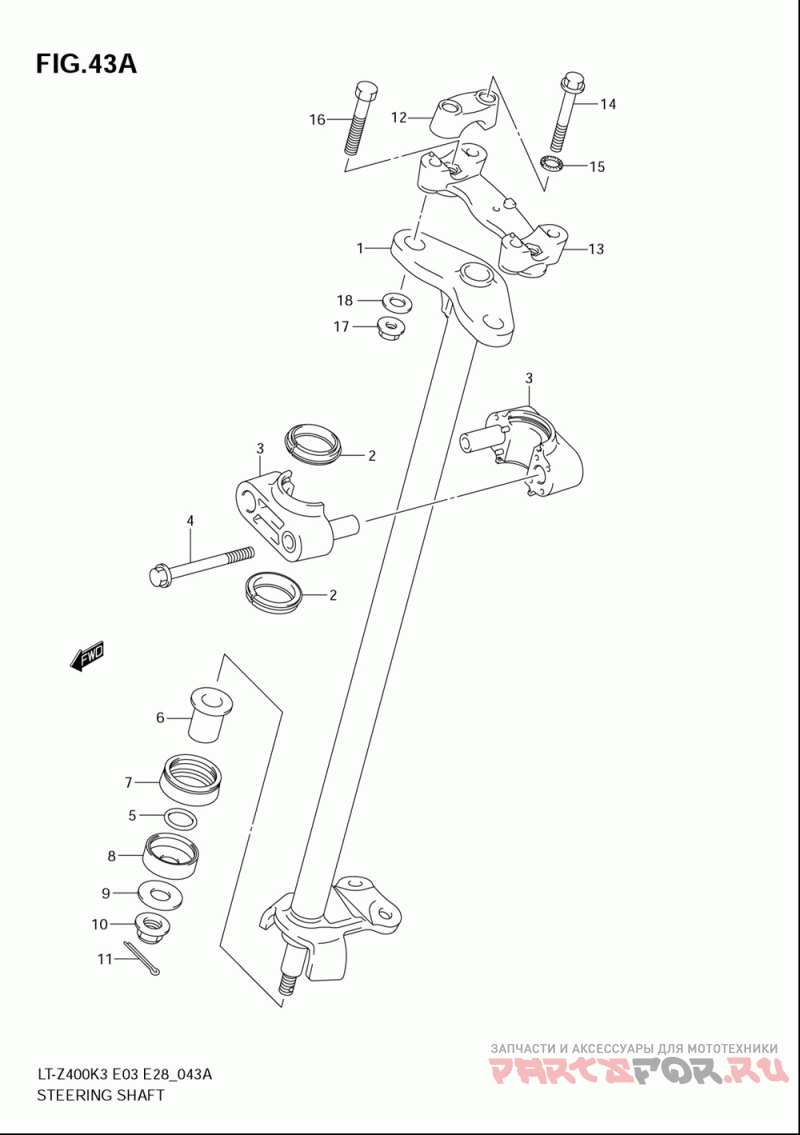 FIG.43A

16
12
14
15
1
13
18
17
3
3
2
4
2
FWD
6
7
5
8
9
10
11

LT-Z400K3 E03 E28_043A
STEERING SHAFT

ЗАПЧАСТИ И АКСЕССУАРЫ ДЛЯ МОТОТЕХНИКИ
PARTSFOR.RU