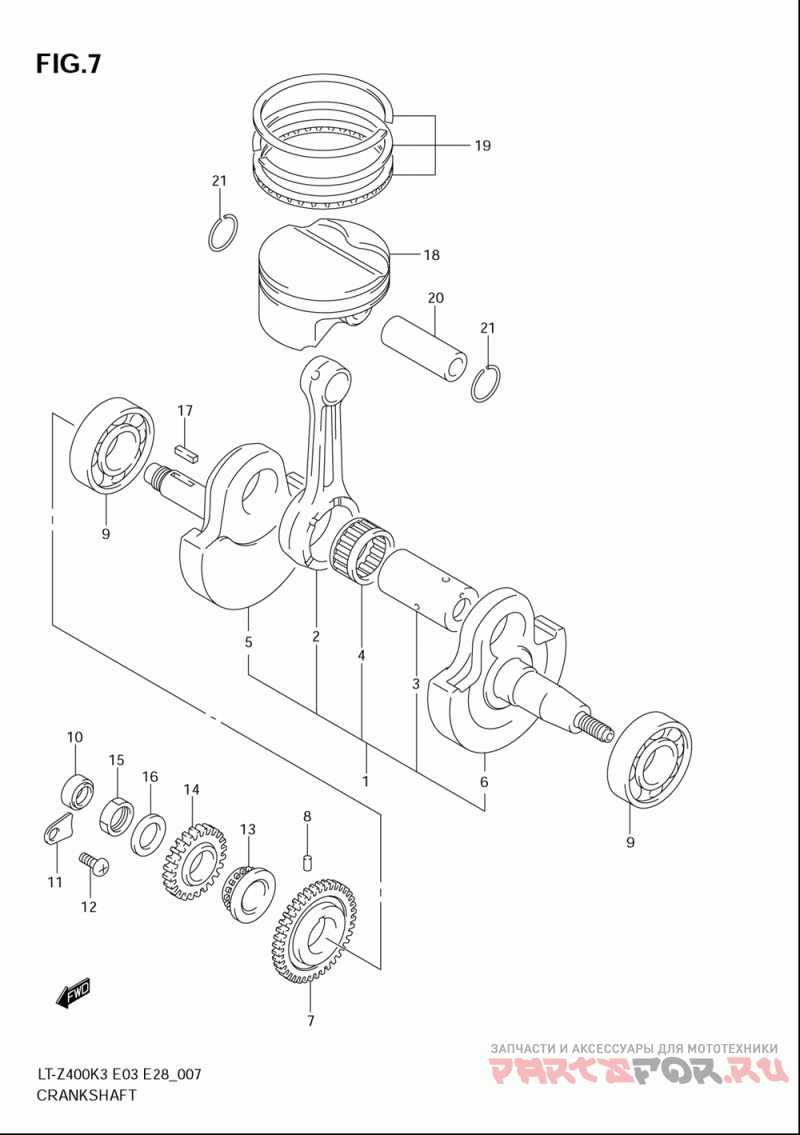 FIG.7

19
21
18
20
21
17
9
5
2
4
3
1
6
9
10
15
16
14
13
8
11
12
7
FWD

LT-Z400K3 E03 E28_007
CRANKSHAFT

ЗАПЧАСТИ И АКСЕССУАРЫ ДЛЯ МОТОТЕХНИКИ
PARTSFOR.RU