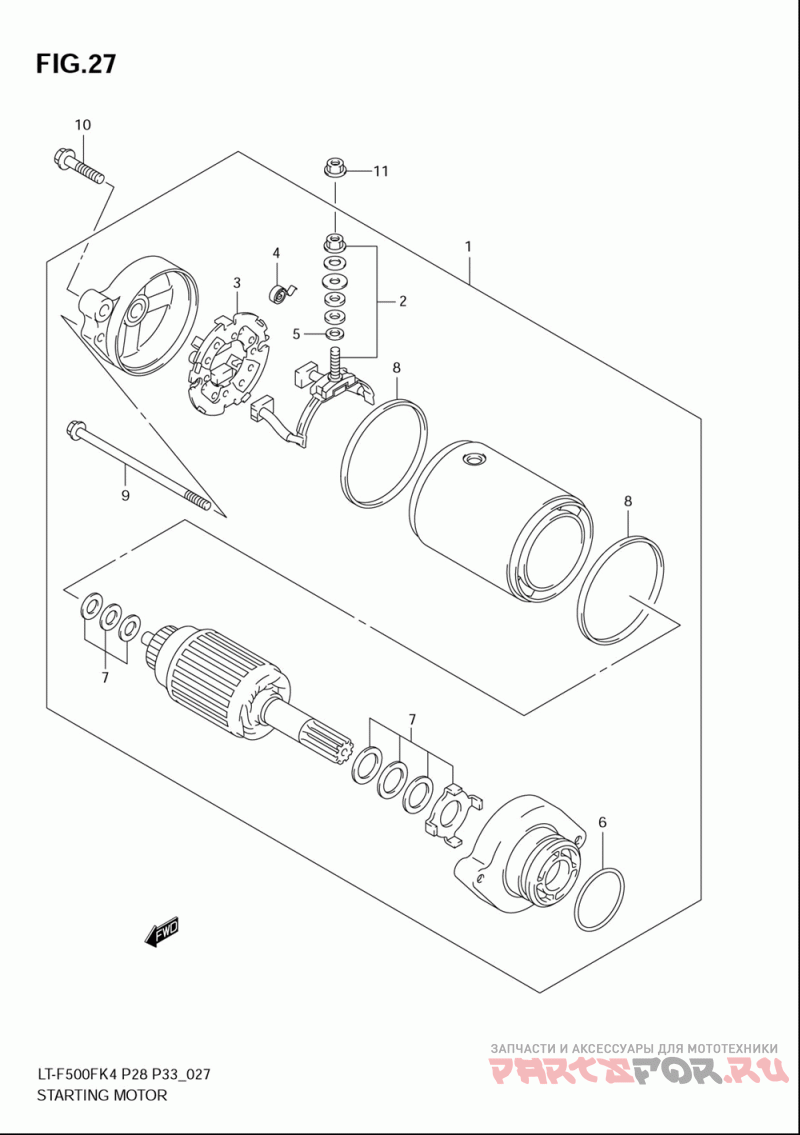 FIG.27

10
11
1
4
3
2
5
8
9
8
7
7
6
FWD

LT-F500FK4 P28 P33_027
STARTING MOTOR

ЗАПЧАСТИ И АКСЕССУАРЫ ДЛЯ МОТОТЕХНИКИ
PARTSFOR.RU