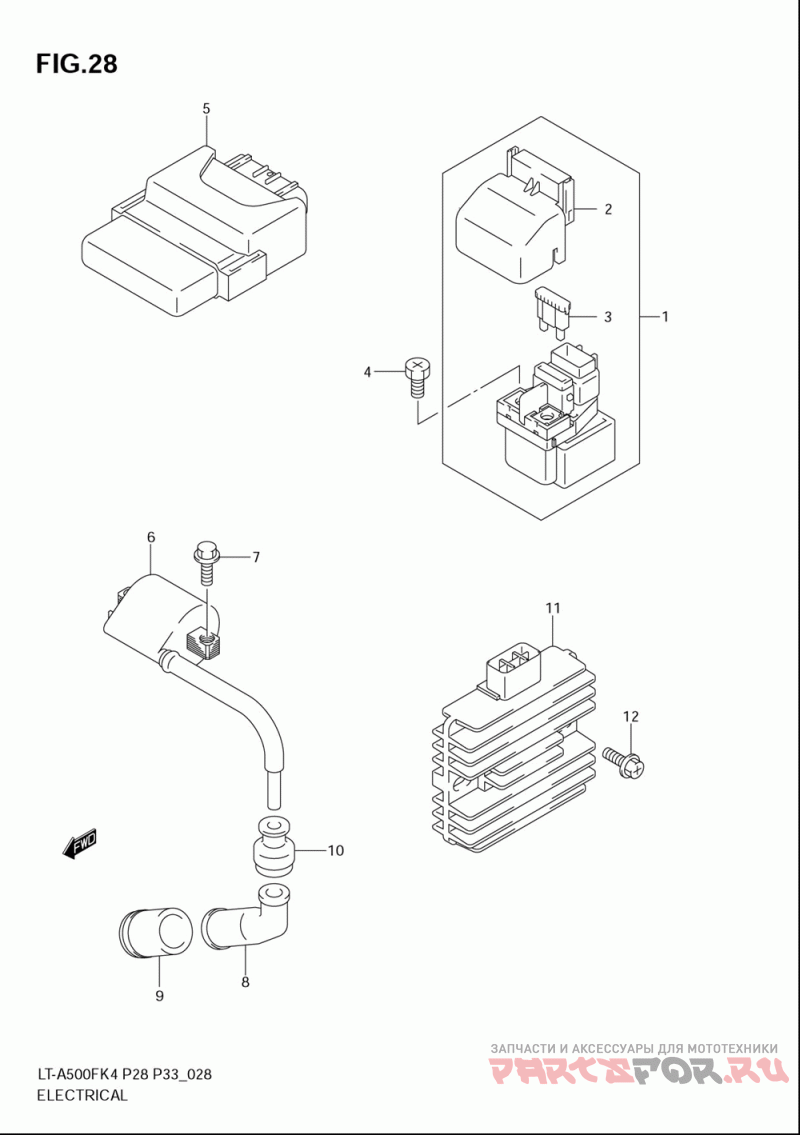 FIG.28

5

2

3

1

4

6

7

11

12

FWD

10

9

8

LT-A500FK4 P28 P33_028
ELECTRICAL

ЗАПЧАСТИ И АКСЕССУАРЫ ДЛЯ МОТОТЕХНИКИ
PARTSFOR.RU