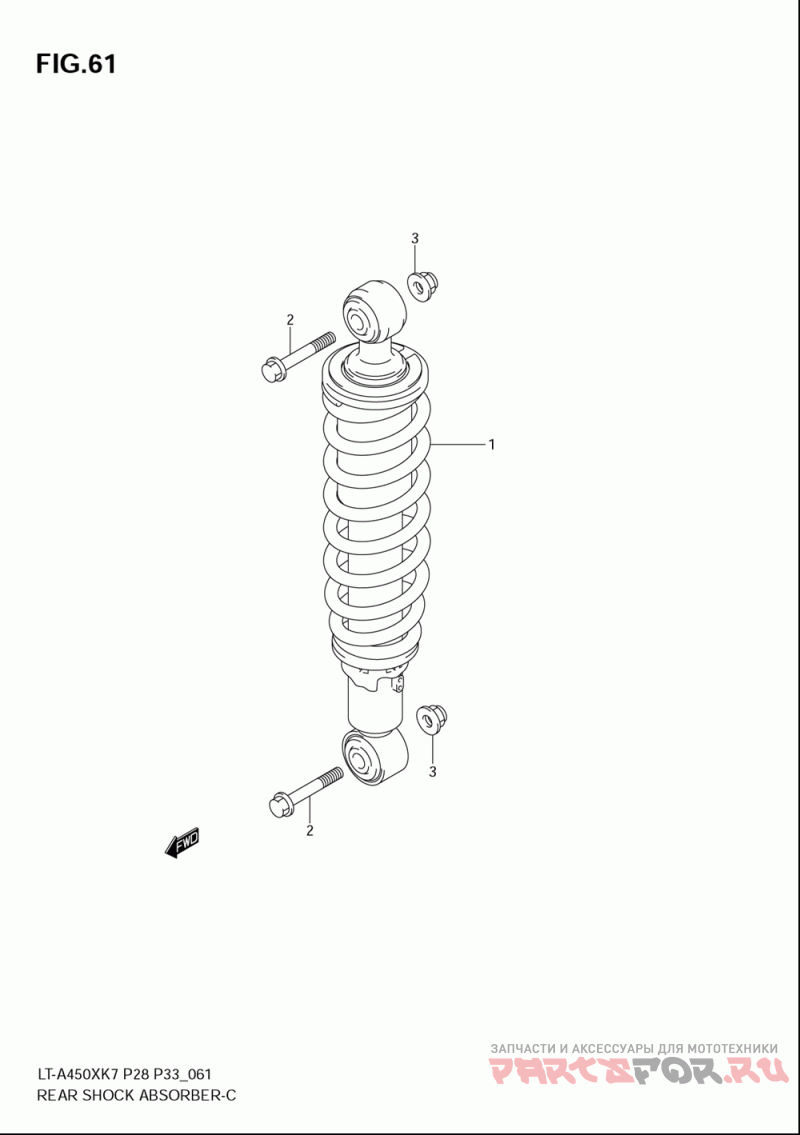 FIG.61

3

2

1

3

2

FWD

LT-A450XK7 P28 P33_061
REAR SHOCK ABSORBER-C

ЗАПЧАСТИ И АКСЕССУАРЫ ДЛЯ МОТОТЕХНИКИ
PARTSFOR.RU