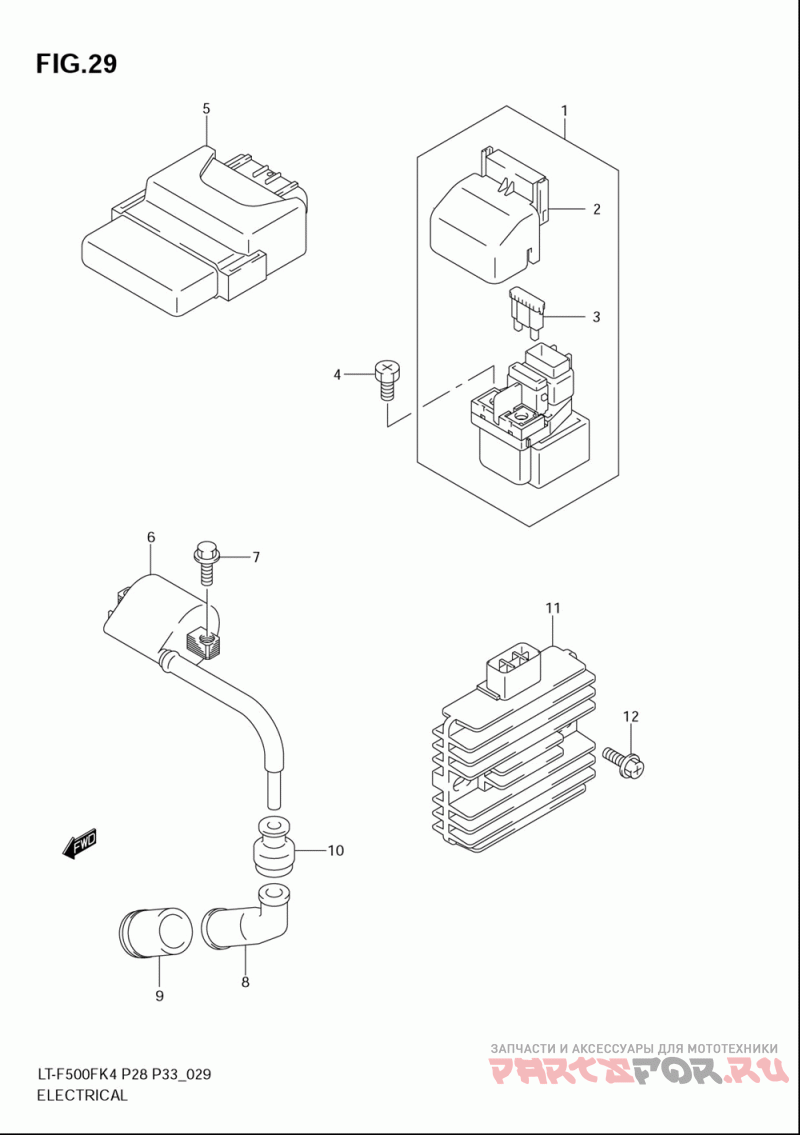 FIG.29

5

1

2

3

4

6

7

11

12

FWD

10

9

8

LT-F500FK4 P28 P33_029
ELECTRICAL

ЗАПЧАСТИ И АКСЕССУАРЫ ДЛЯ МОТОТЕХНИКИ
PARTSFOR.RU