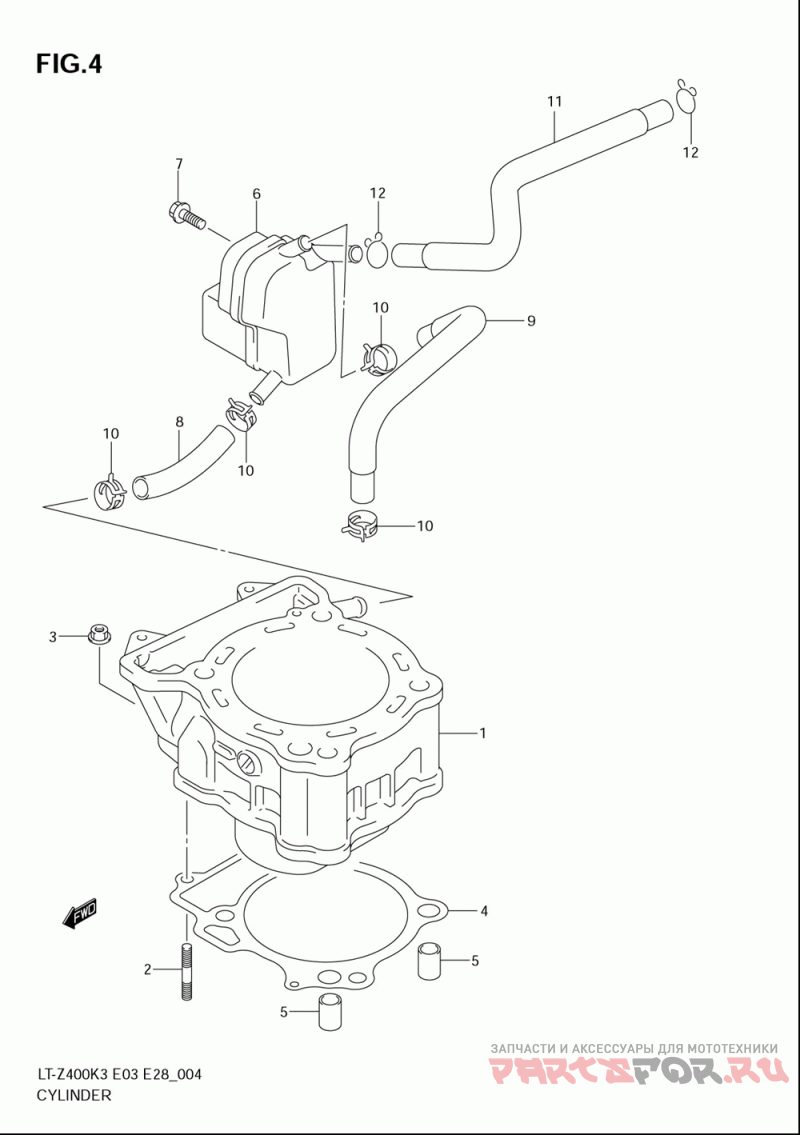 FIG.4

11
12
7
6
12
10
9
10
8
10
10
3
1
FWD
4
2
5
5

LT-Z400K3 E03 E28_004
CYLINDER

ЗАПЧАСТИ И АКСЕССУАРЫ ДЛЯ МОТОТЕХНИКИ
PARTSFOR.RU