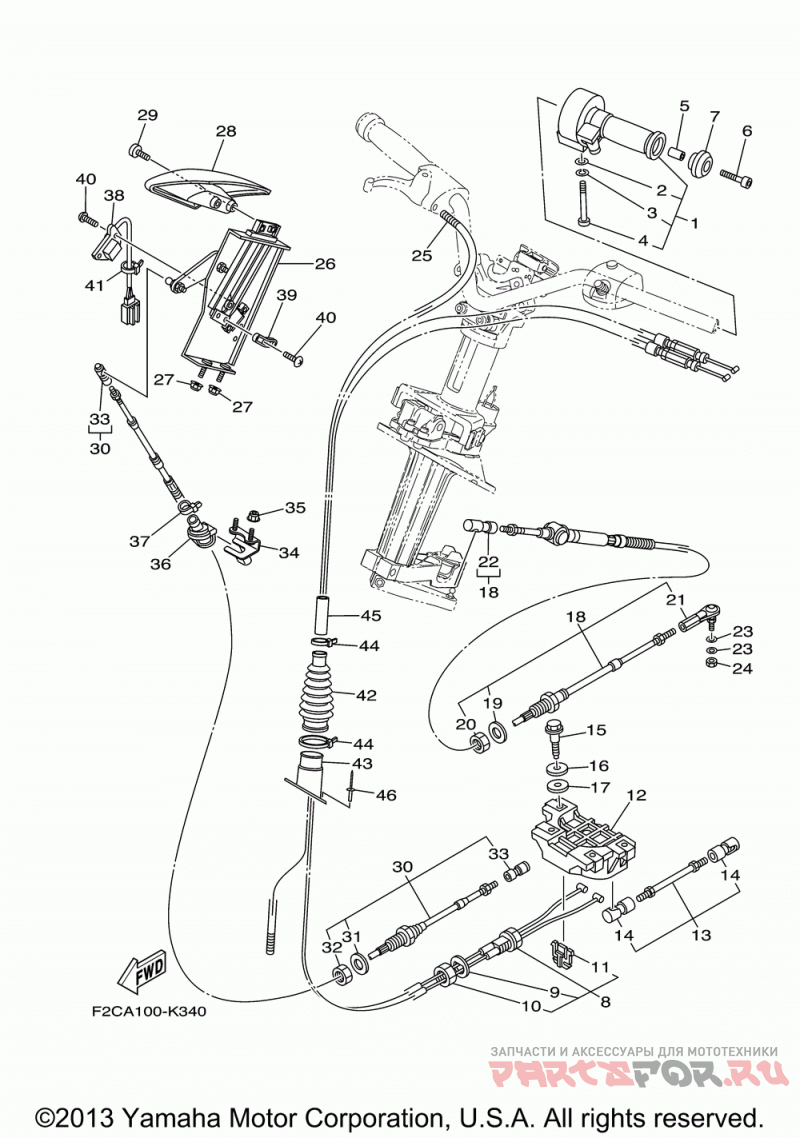 29
28
40
38
41
26
39
40
27
27
33
30
37
36
35
34
25
5
7
6
2
3
1
4
22
18
21
23
23
24
18
19
20
15
16
17
12
45
44
42
44
43
46
30
33
32
31
14
14
13
11
9
8
10
FWD
F2CA100-K340

ЗАПЧАСТИ И АКСЕССУАРЫ ДЛЯ МОТОТЕХНИКИ
PARTSFOR.RU

©2013 Yamaha Motor Corporation, U.S.A. All rights reserved.