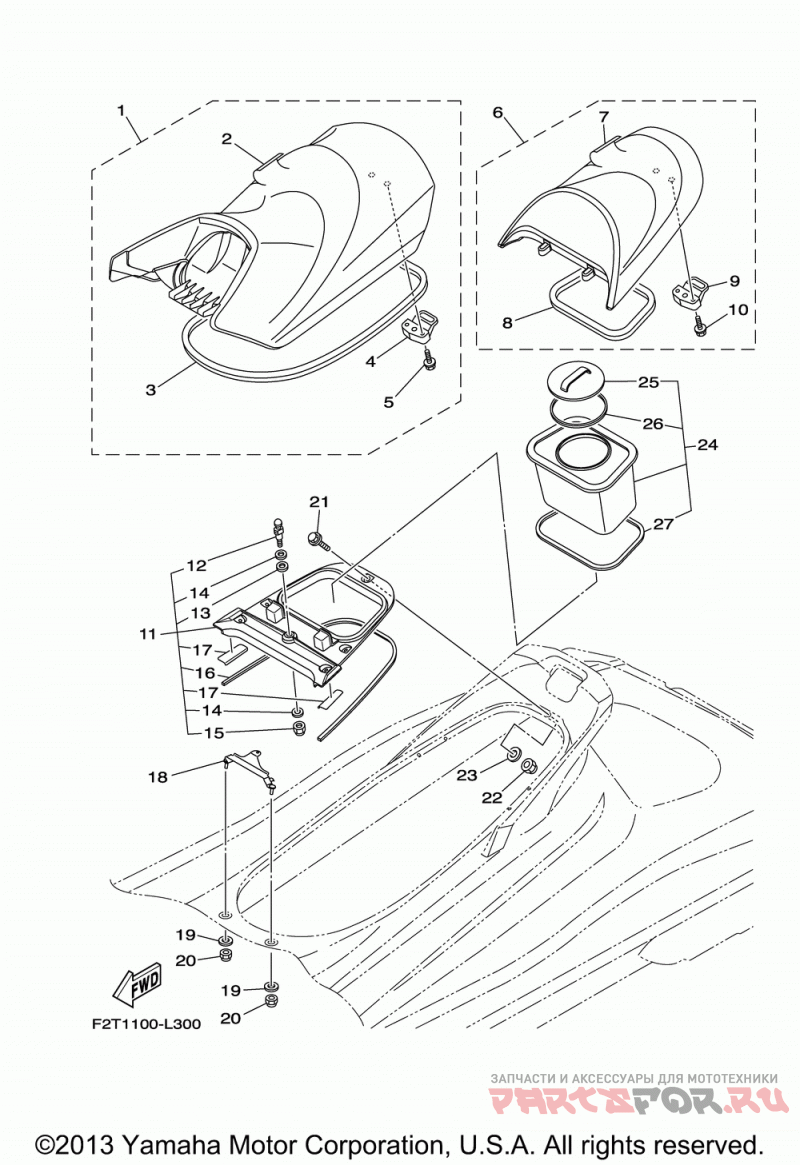 1
2
3
4
5
6
7
8
9
10
25
26
24
27
21
12
14
13
11
17
16
17
14
15
18
23
22
19
20
19
20
FWD
F2T1100-L300
ЗАПЧАСТИ И АКСЕССУАРЫ ДЛЯ МОТОТЕХНИКИ
PARTSFOR.RU
©2013 Yamaha Motor Corporation, U.S.A. All rights reserved.