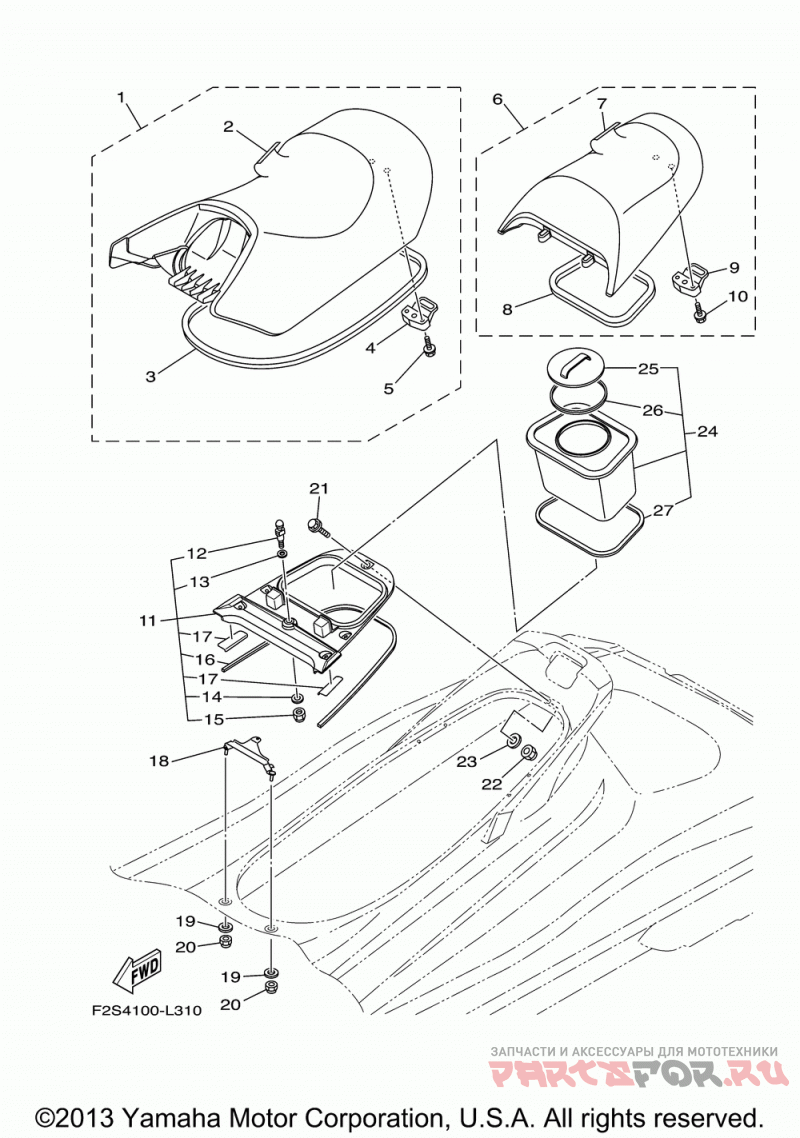 1
2
3
4
5
6
7
8
9
10
25
26
24
27
21
12
13
11
17
16
17
14
15
18
23
22
19
20
19
20
FWD
F2S4100-L310

ЗАПЧАСТИ И АКСЕССУАРЫ ДЛЯ МОТОТЕХНИКИ
PARTSFOR.RU

©2013 Yamaha Motor Corporation, U.S.A. All rights reserved.