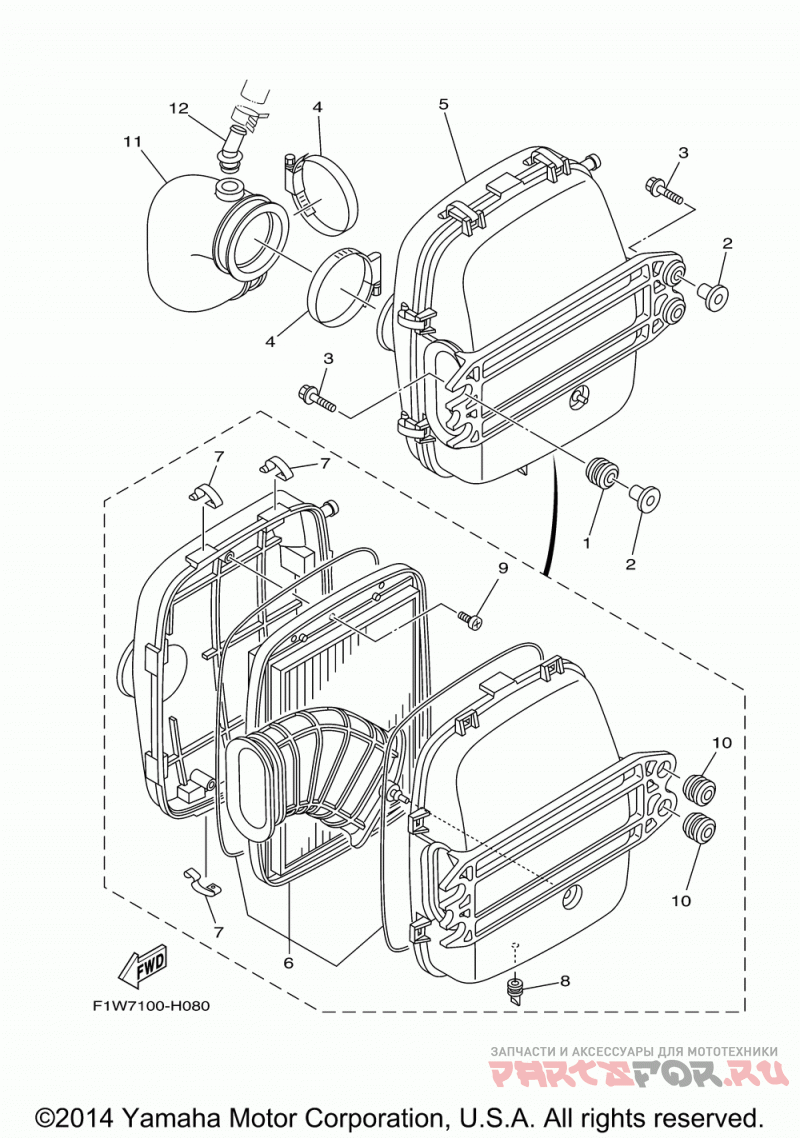 12
4
5
11
3
2
4
3
7
7
1
2
9
10
10
7
6
8
FWD
F1W7100-H080
ЗАПЧАСТИ И АКСЕССУАРЫ ДЛЯ МОТОТЕХНИКИ
PARTSFOR.RU
©2014 Yamaha Motor Corporation, U.S.A. All rights reserved.