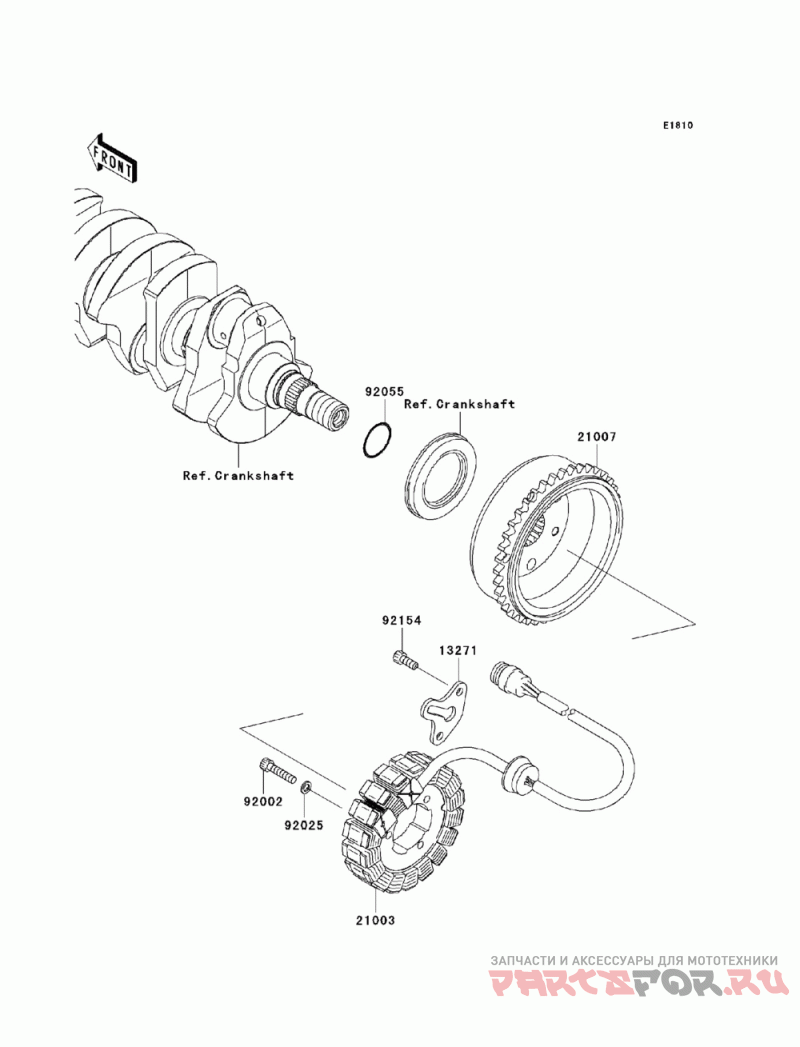 E1810

FRONT

92055

Ref.Crankshaft

21007

Ref.Crankshaft

92154

13271

92002

92025

21003

ЗАПЧАСТИ И АКСЕССУАРЫ ДЛЯ МОТОТЕХНИКИ
PARTSFOR.RU