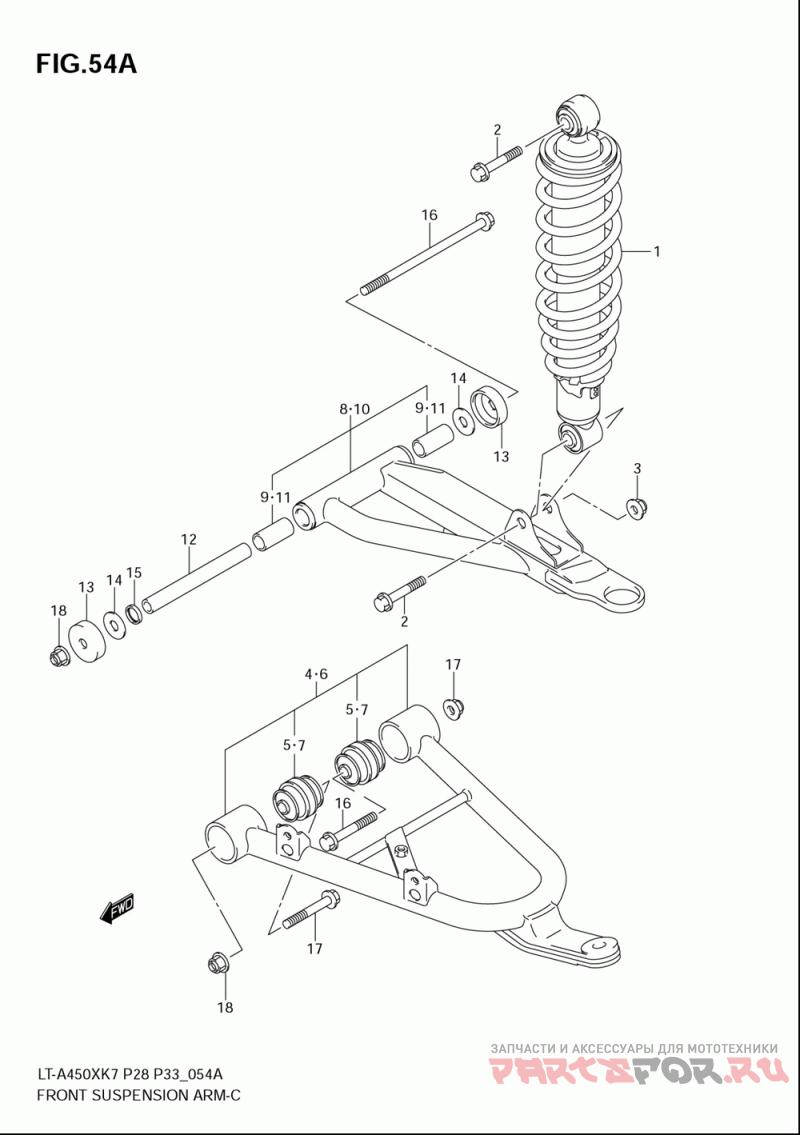 FIG.54A

2
16
1
14
8·10
9·11
13
3
9·11
12
13
14
15
18
2
4·6
17
5·7
5·7
16
FWD
17
18

LT-A450XK7 P28 P33_054A
FRONT SUSPENSION ARM-C

ЗАПЧАСТИ И АКСЕССУАРЫ ДЛЯ МОТОТЕХНИКИ
PARTSFOR.RU