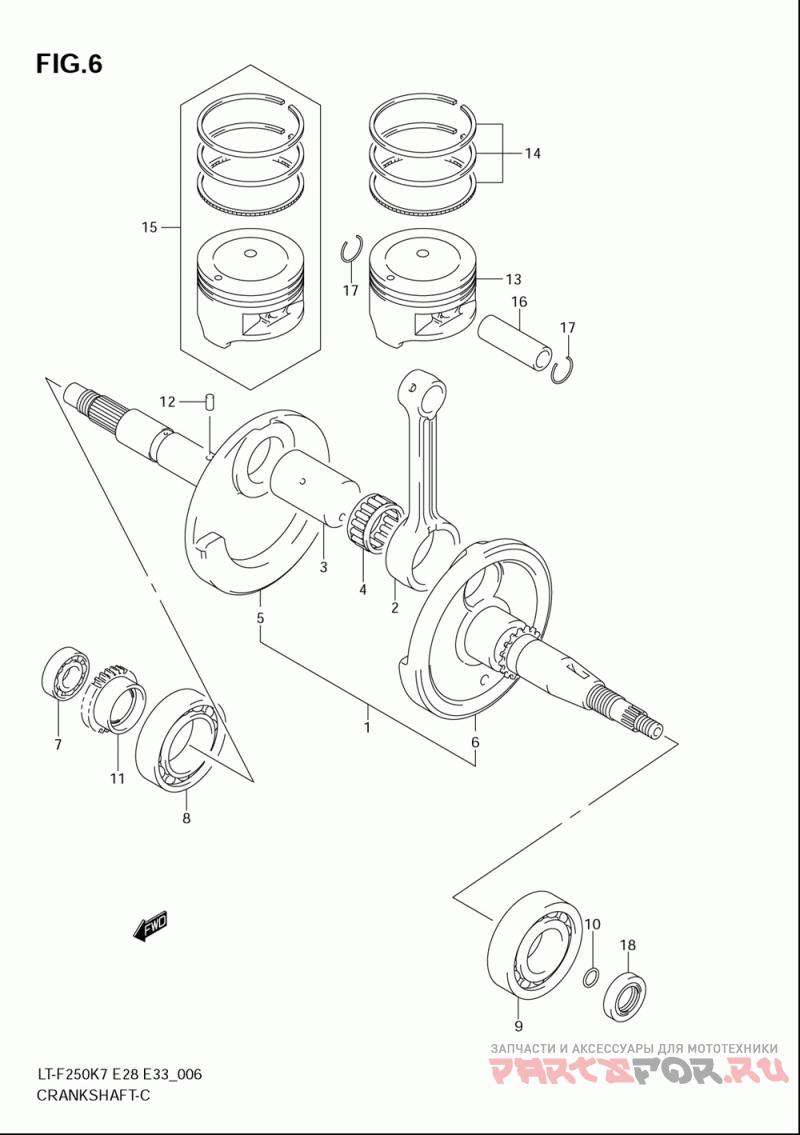 FIG.6

14
15
17
13
16
17
12
3
4
2
5
1
6
7
11
8
FWD
10
18
9

LT-F250K7 E28 E33_006
CRANKSHAFT-C

ЗАПЧАСТИ И АКСЕССУАРЫ ДЛЯ МОТОТЕХНИКИ
PARTSFOR.RU