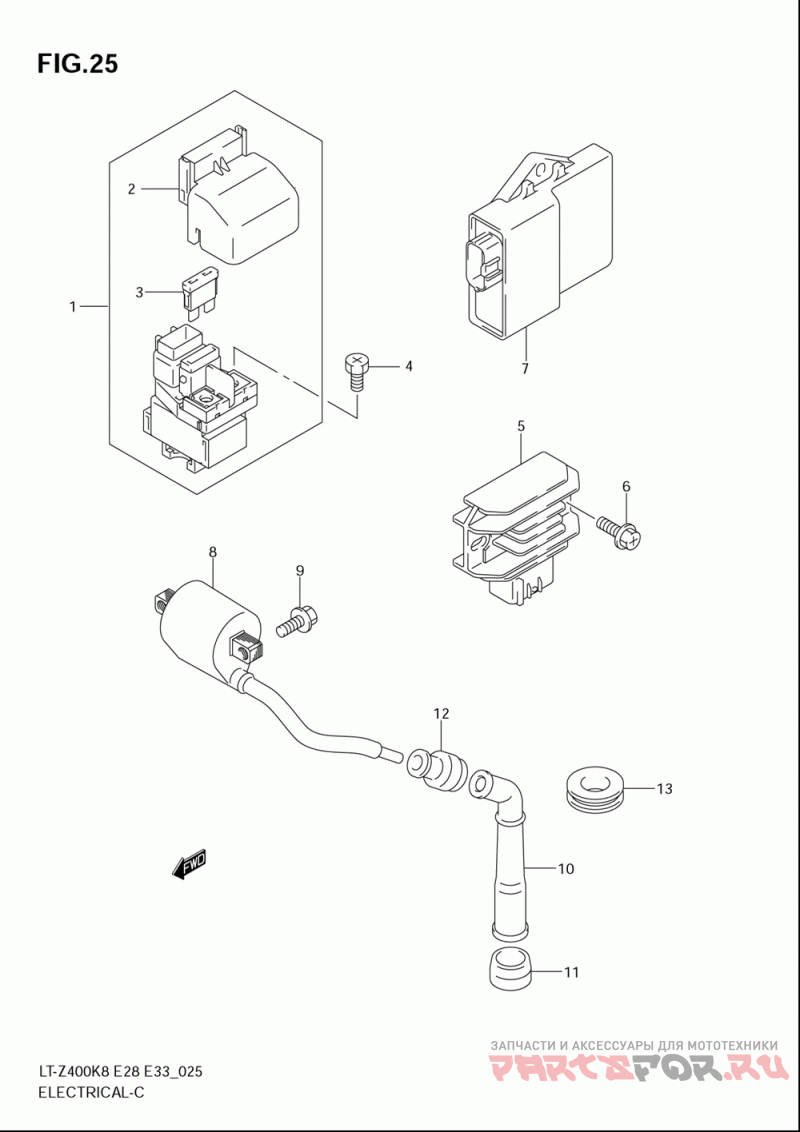 FIG.25

2
3
1
4
7
5
6
8
9
12
13
10
11
FWD

LT-Z400K8 E28 E33_025
ELECTRICAL-C

ЗАПЧАСТИ И АКСЕССУАРЫ ДЛЯ МОТОТЕХНИКИ
PARTSFOR.RU