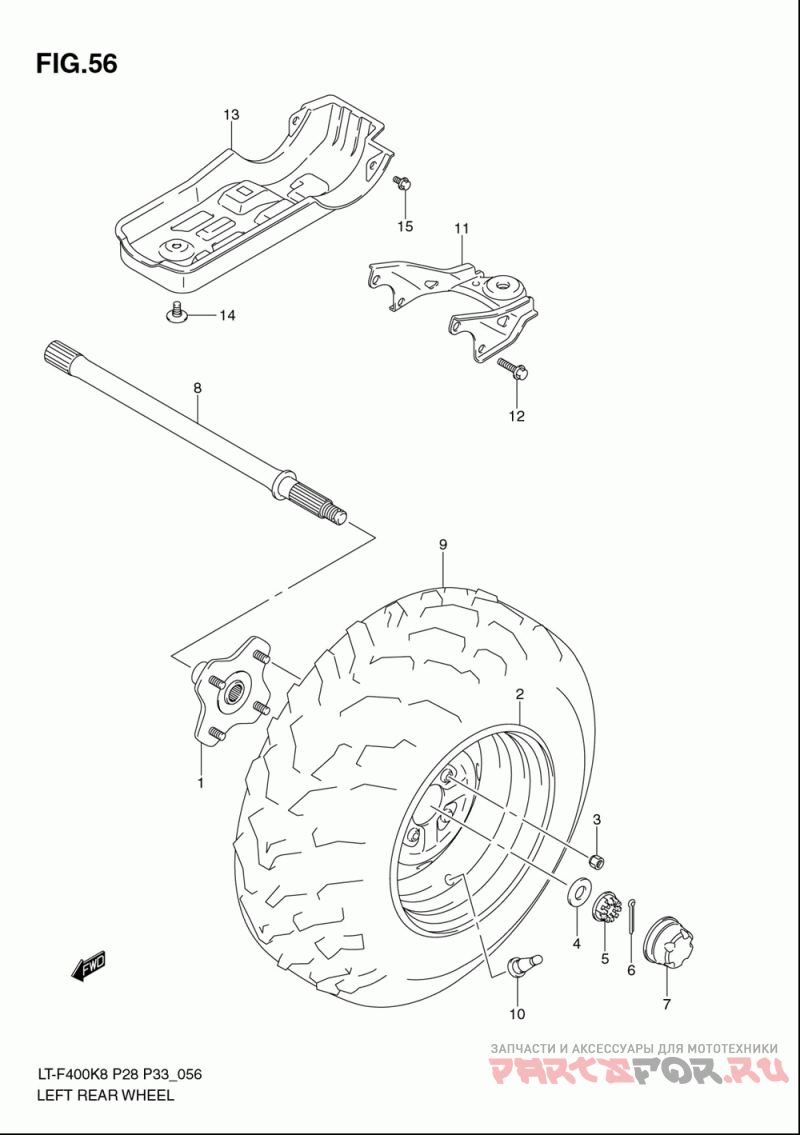 FIG.56

13

15

11

14

8

12

9

2

1

3

4

5

6

7

10

FWD

LT-F400K8 P28 P33_056
LEFT REAR WHEEL

ЗАПЧАСТИ И АКСЕССУАРЫ ДЛЯ МОТОТЕХНИКИ
PARTSFOR.RU