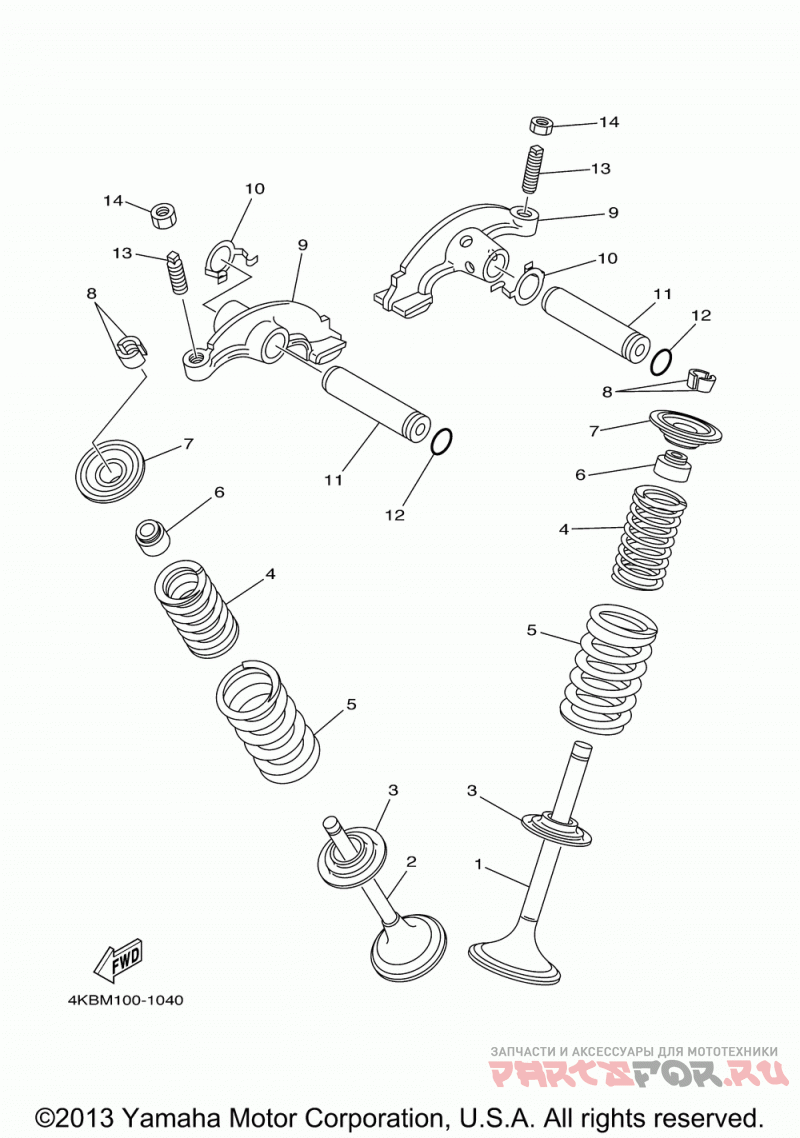 14
13
9
10
11
12
8
7
6
4
5
3
1
14
10
13
9
8
7
11
12
6
4
5
3
2
FWD
4KBM100-1040
ЗАПЧАСТИ И АКСЕССУАРЫ ДЛЯ МОТОТЕХНИКИ
PARTSFOR.RU
©2013 Yamaha Motor Corporation, U.S.A. All rights reserved.