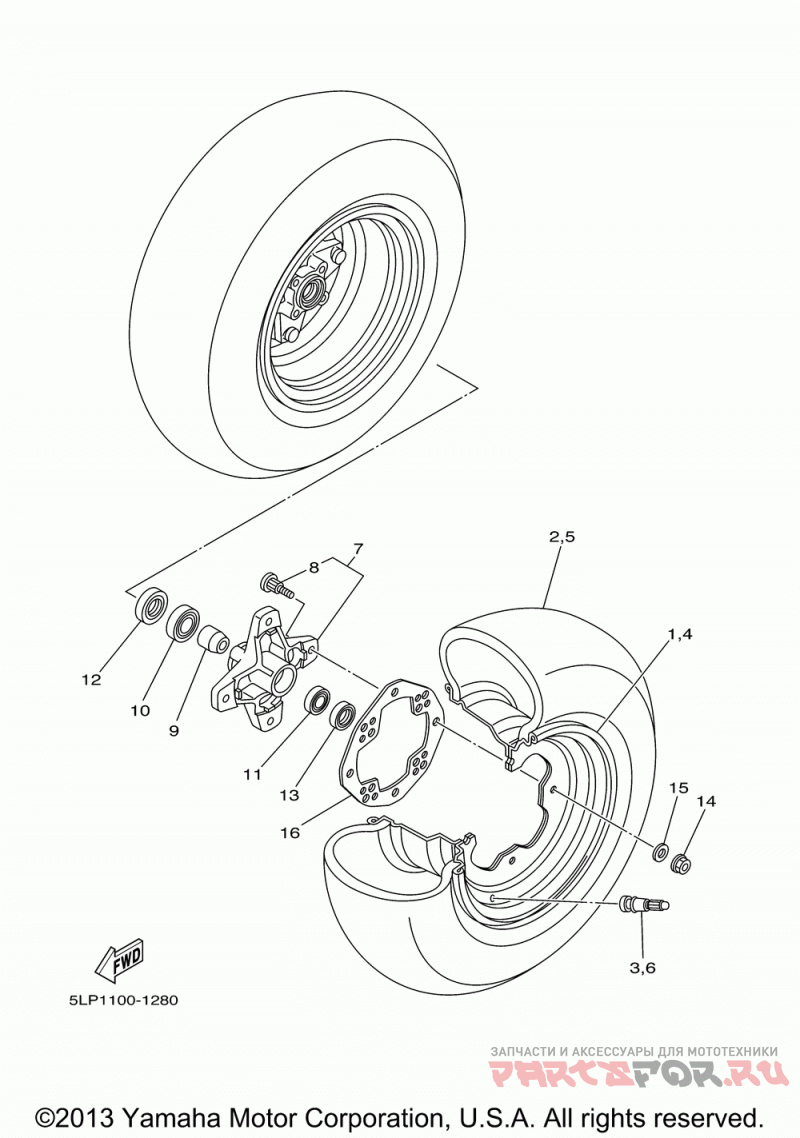 2,5
7
8
1,4
12
10
9
11
13
16
15
14
3,6
FWD
5LP1100-1280
ЗАПЧАСТИ И АКСЕССУАРЫ ДЛЯ МОТОТЕХНИКИ
PARTSFOR.RU
©2013 Yamaha Motor Corporation, U.S.A. All rights reserved.