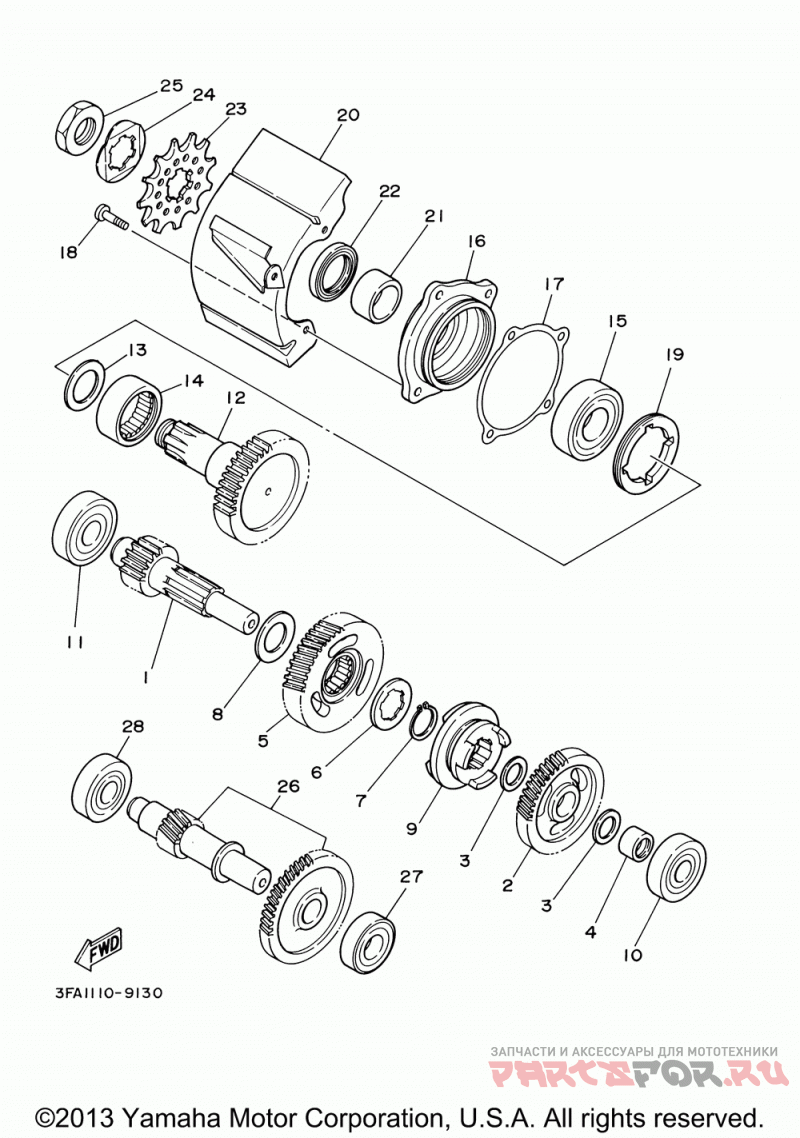 25
24
23
20
22
21
16
17
15
19
18
13
14
12
11
1
8
5
6
7
9
3
2
3
4
10
28
26
27
FWD
3FA1110-9130

ЗАПЧАСТИ И АКСЕССУАРЫ ДЛЯ МОТОТЕХНИКИ
PARTSFOR.RU

©2013 Yamaha Motor Corporation, U.S.A. All rights reserved.