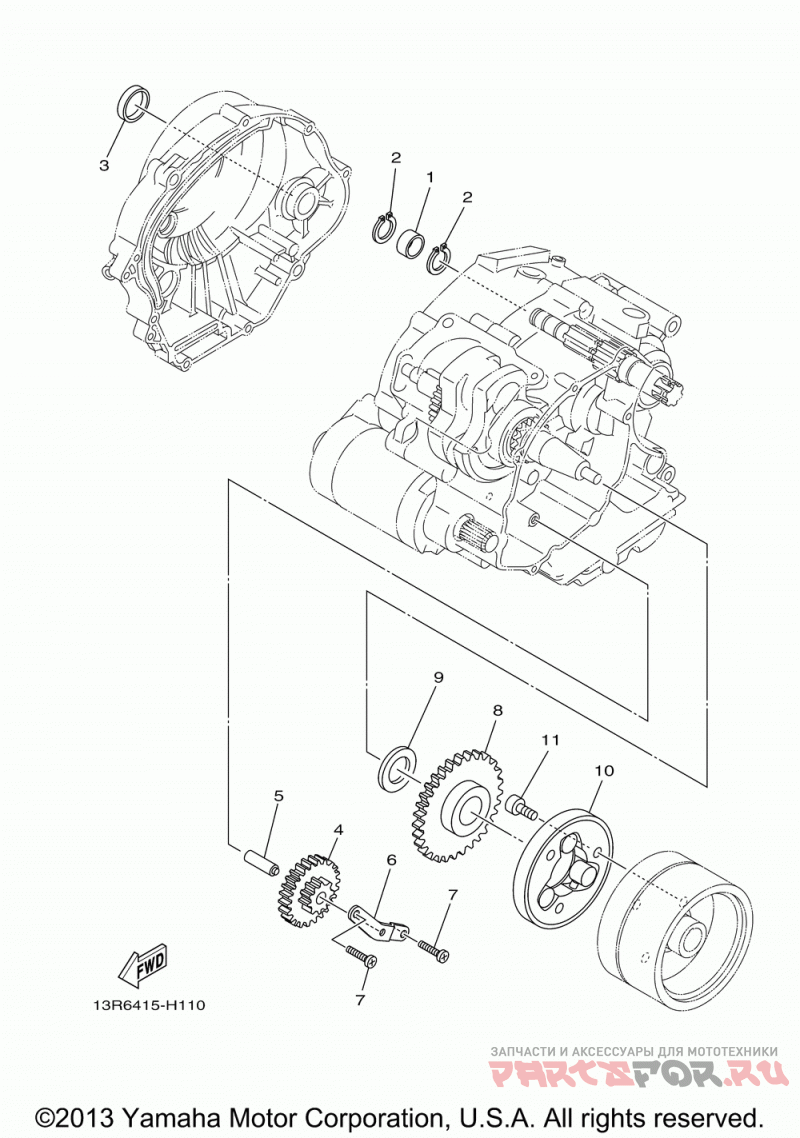 3

2
1
2

9
8
11
10
5
4
6
7
7

FWD

13R6415-H110

ЗАПЧАСТИ И АКСЕССУАРЫ ДЛЯ МОТОТЕХНИКИ
PARTSFOR.RU

©2013 Yamaha Motor Corporation, U.S.A. All rights reserved.