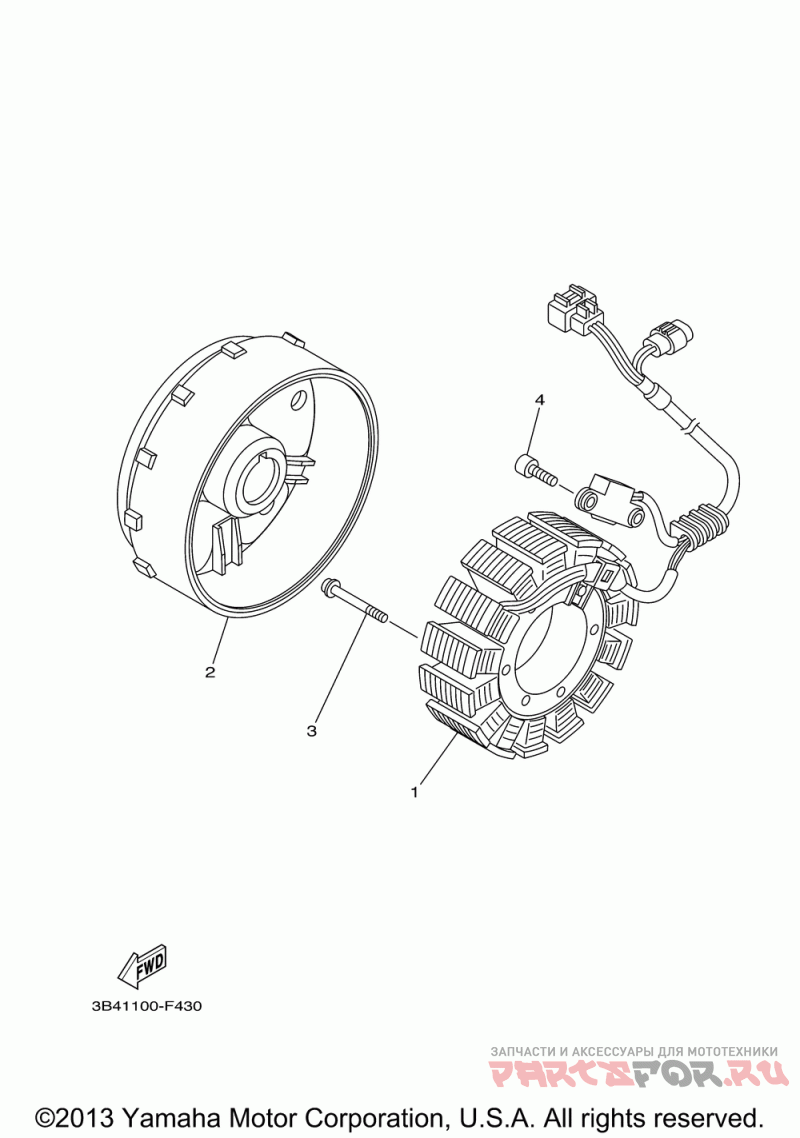 4

2

3

1

FWD

3B41100-F430

ЗАПЧАСТИ И АКСЕССУАРЫ ДЛЯ МОТОТЕХНИКИ
PARTSFOR.RU

©2013 Yamaha Motor Corporation, U.S.A. All rights reserved.