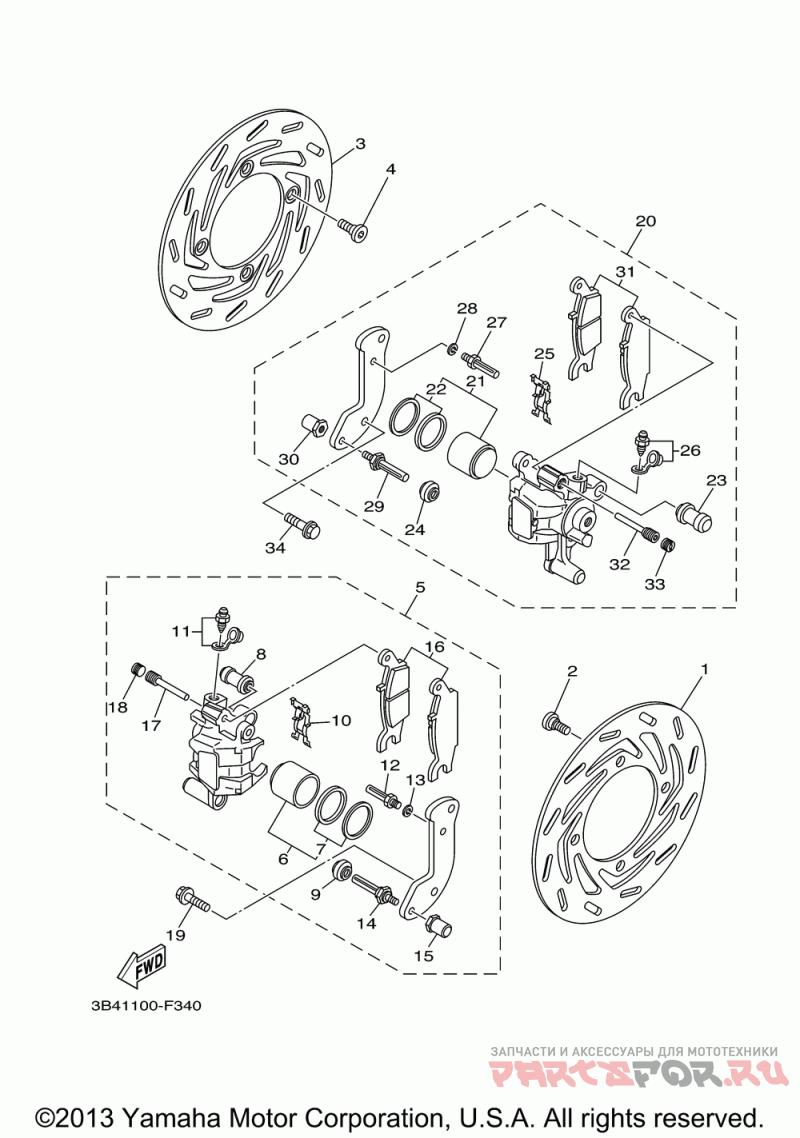 3
4
20
31
28
27
25
22
21
30
26
29
24
23
34
32
33
5
11
8
16
18
17
10
2
1
12
13
6
7
9
14
19
15
FWD
3B41100-F340

ЗАПЧАСТИ И АКСЕССУАРЫ ДЛЯ МОТОТЕХНИКИ
PARTSFOR.RU

©2013 Yamaha Motor Corporation, U.S.A. All rights reserved.