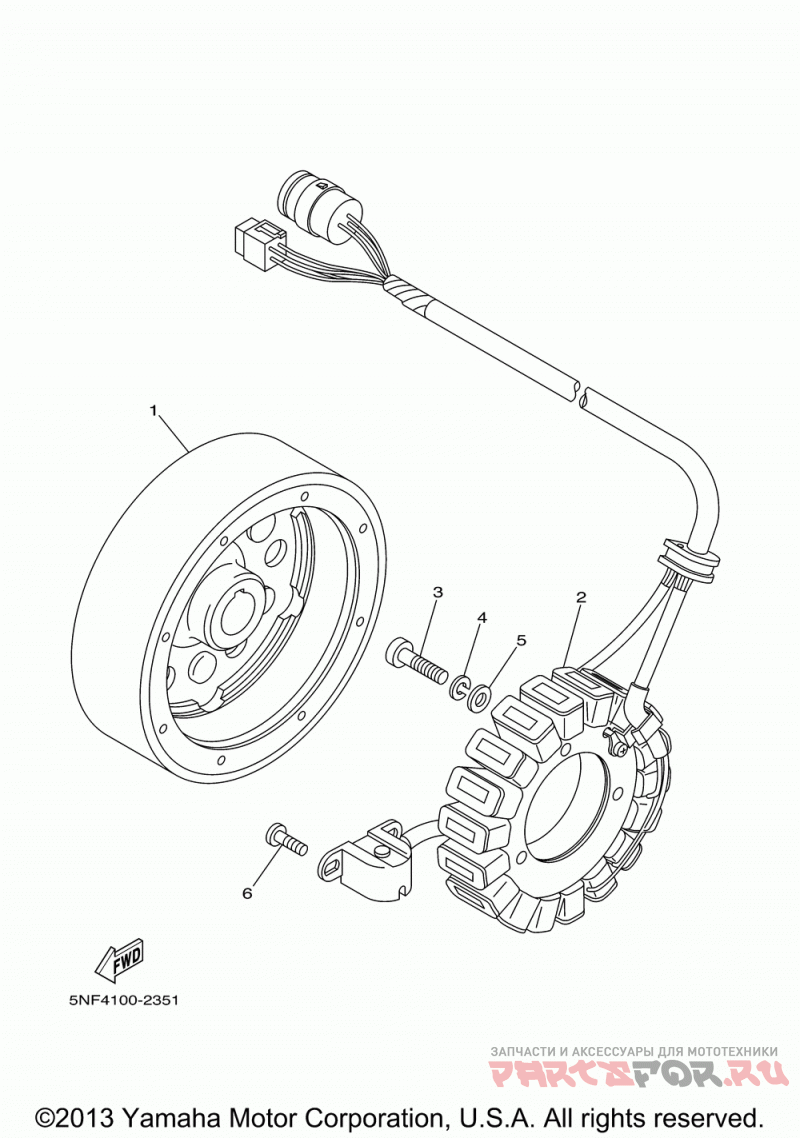 1

3

4

5

2

6

FWD

5NF4100-2351

ЗАПЧАСТИ И АКСЕССУАРЫ ДЛЯ МОТОТЕХНИКИ
PARTSFOR.RU

©2013 Yamaha Motor Corporation, U.S.A. All rights reserved.